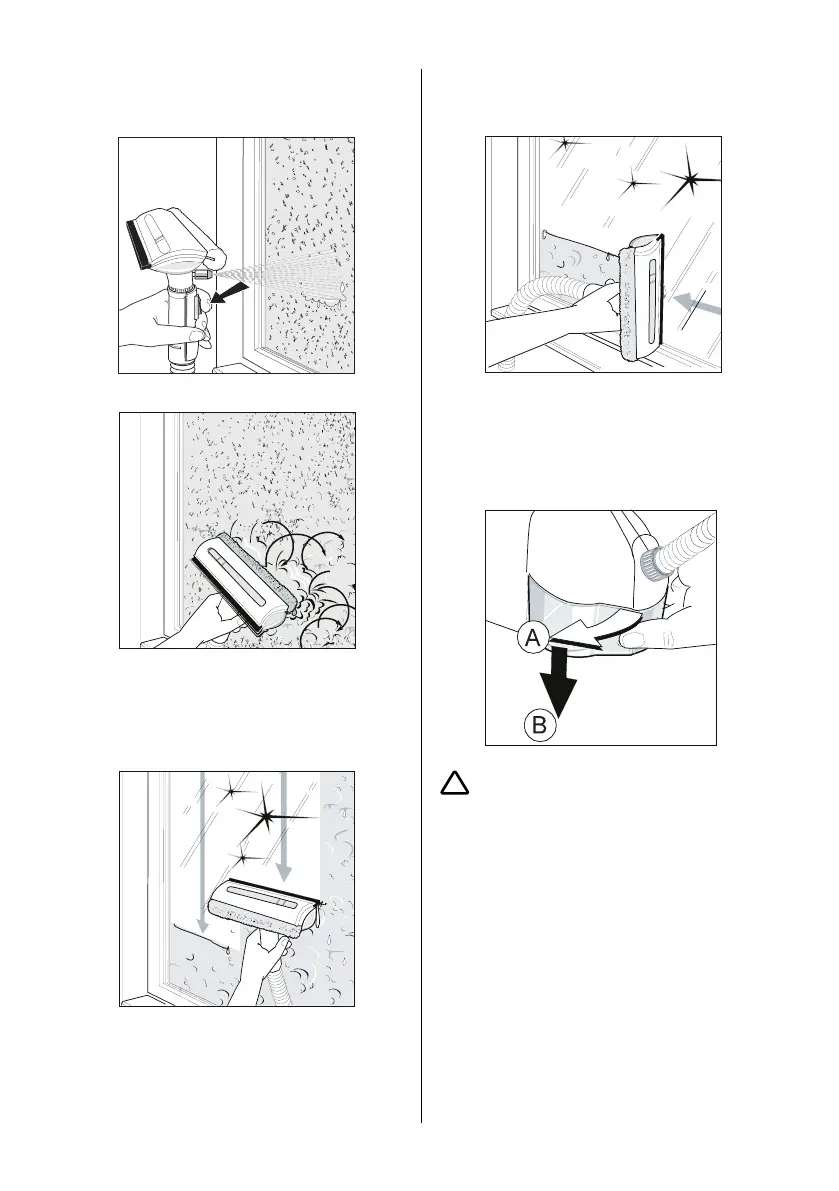 A

B