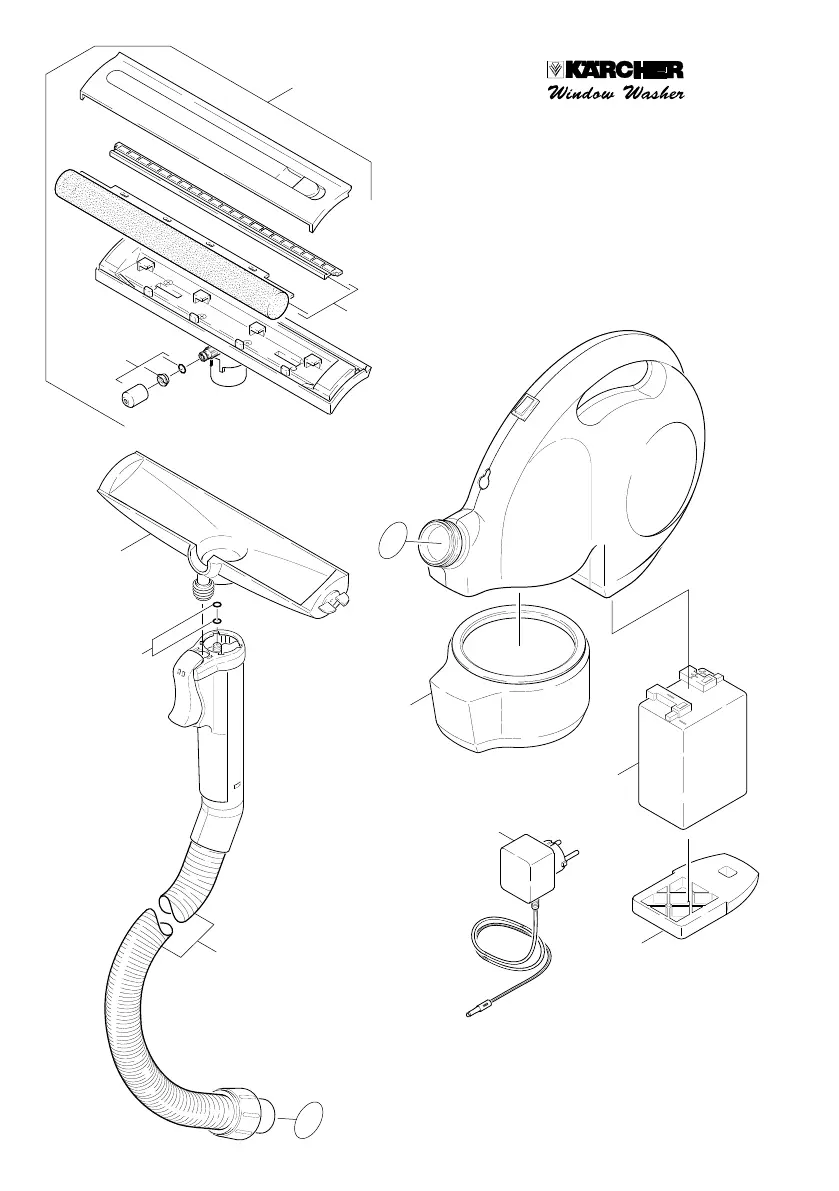 KÄRCHER
Window Washer