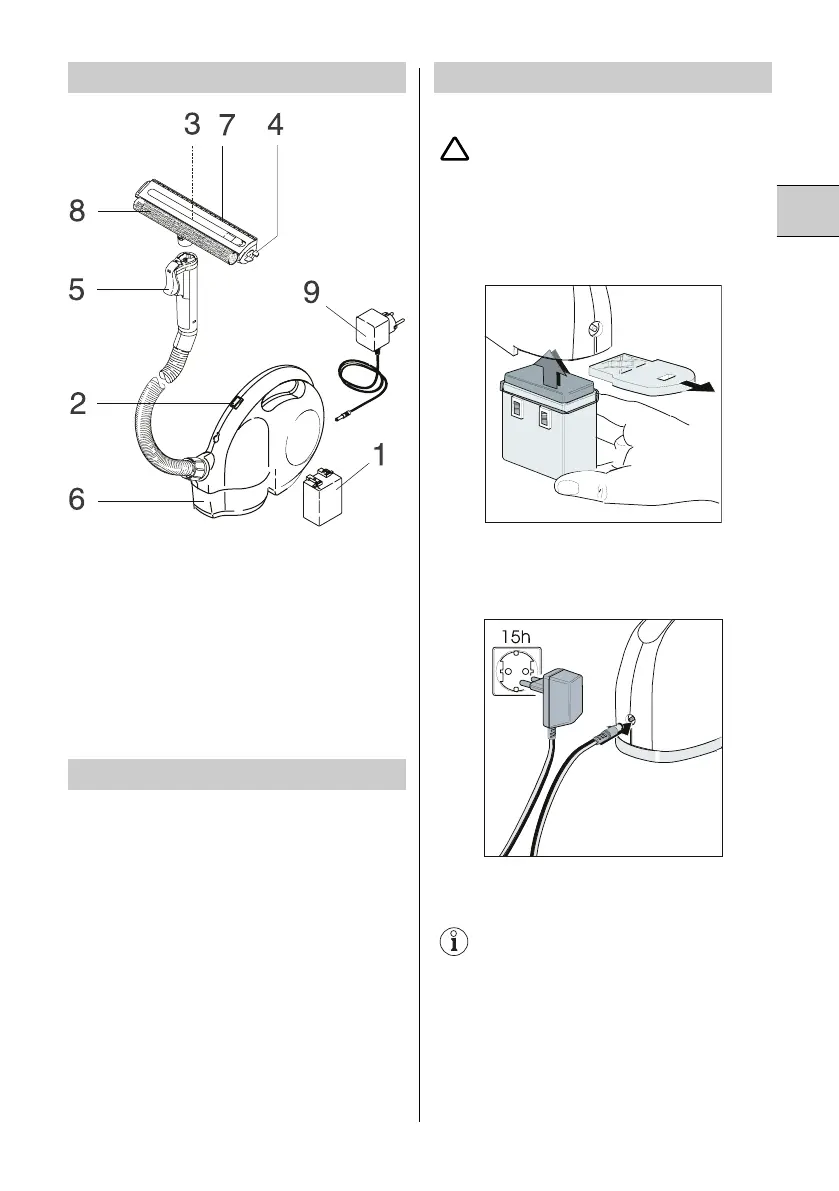 3 7 4

8

5

9

2

1

6

15h