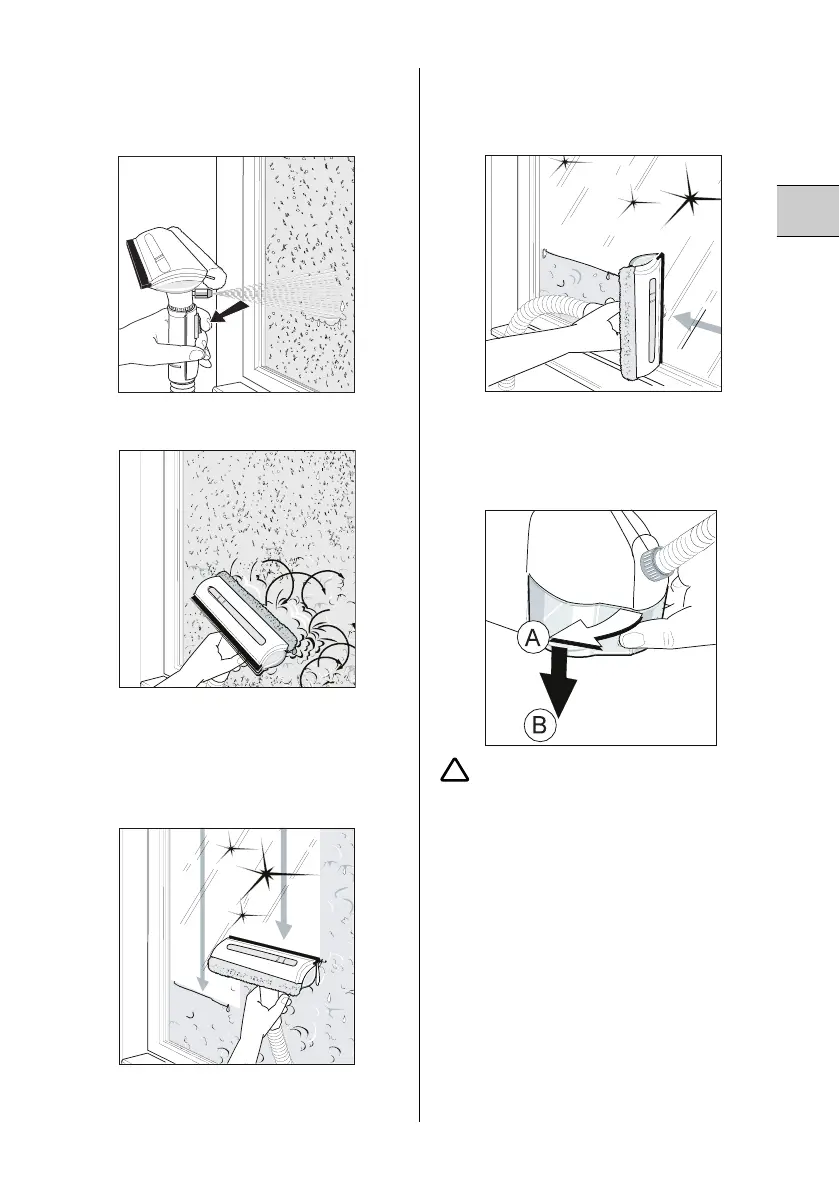 A

B