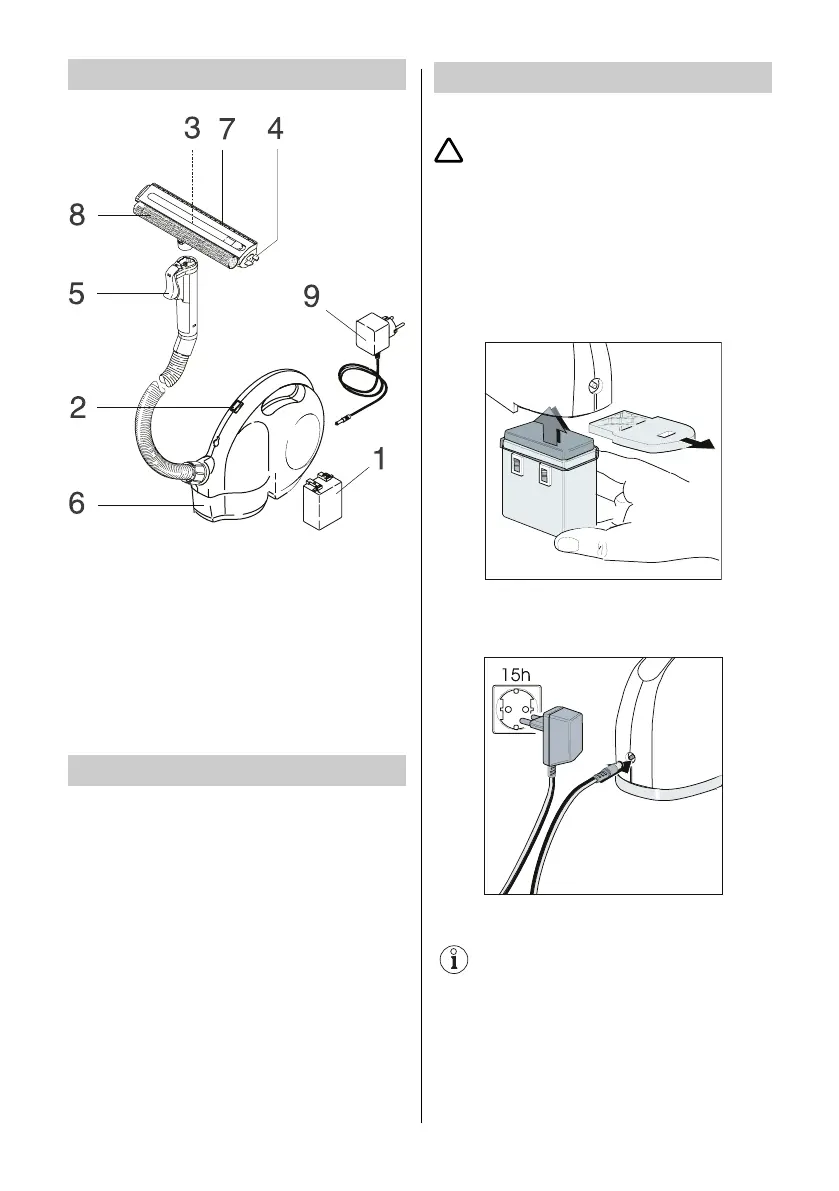 3 7 4

8

5

9

2

1

6

15h