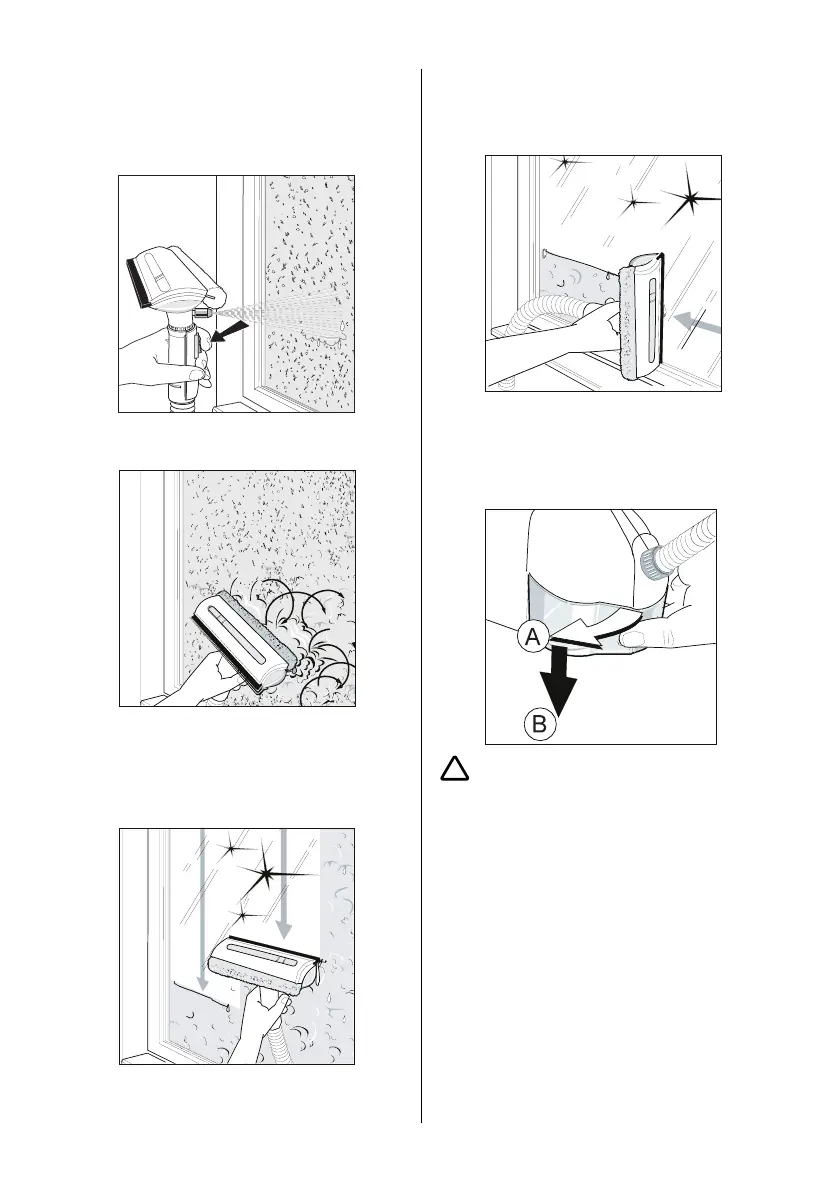 A

B