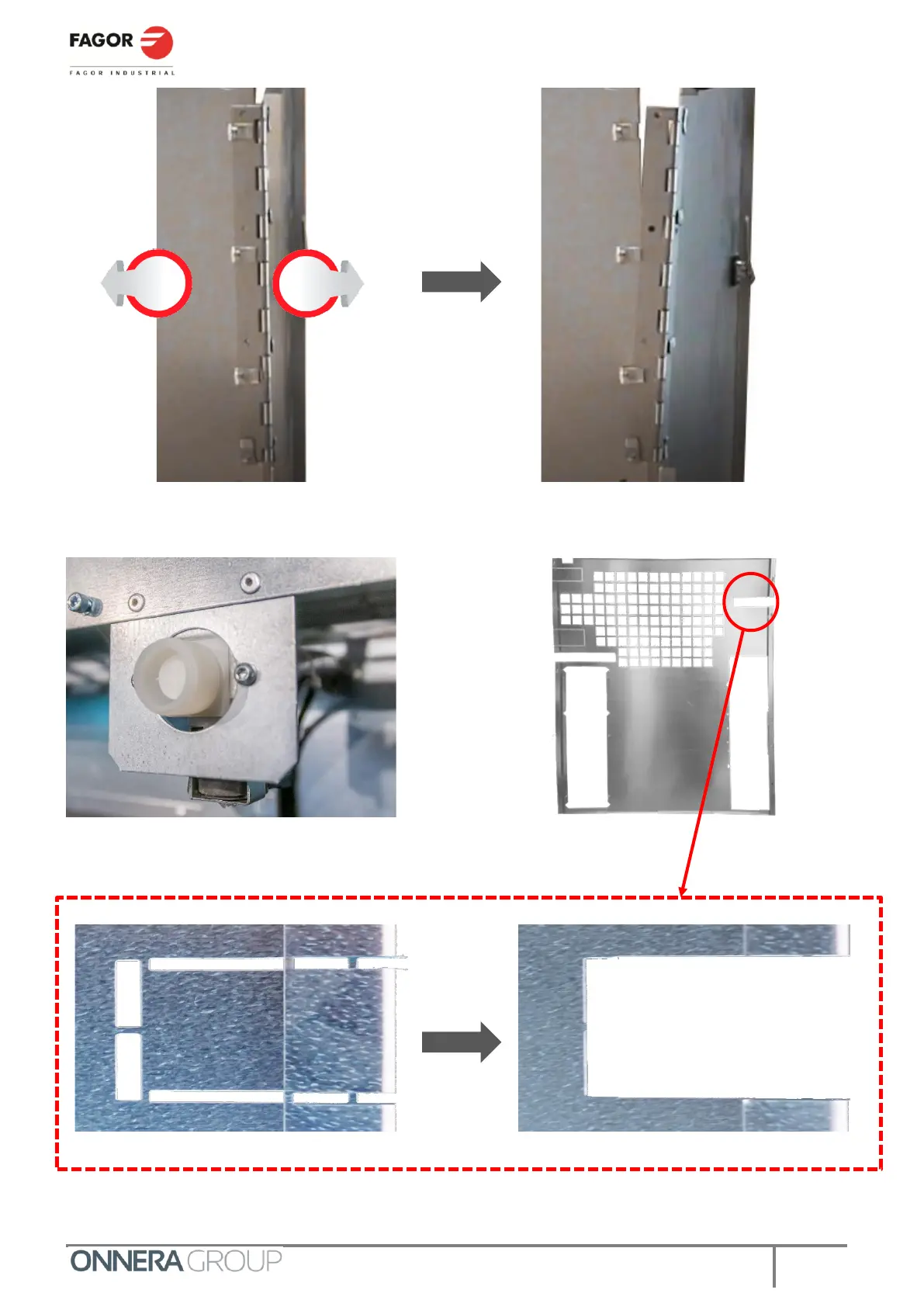 FAGOR
FAGOR INDUSTRIAL

ONNERA GROUP