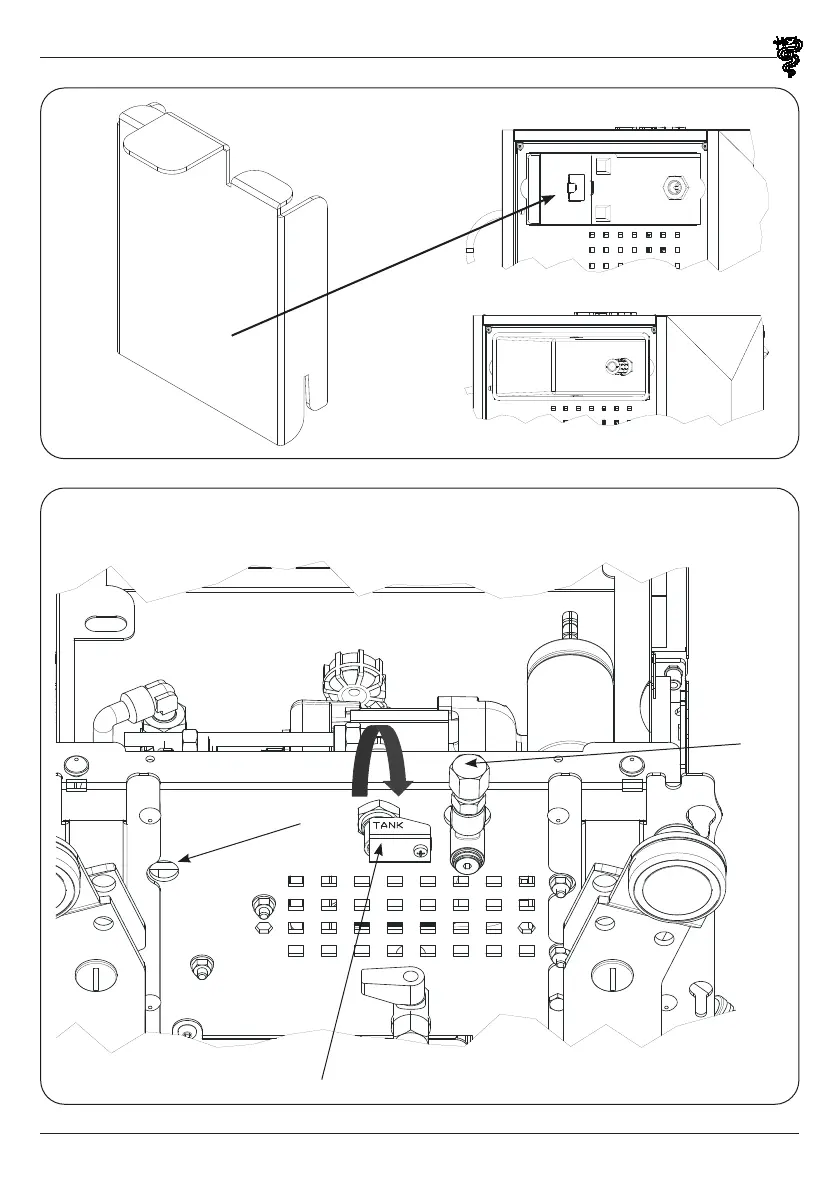 TANK