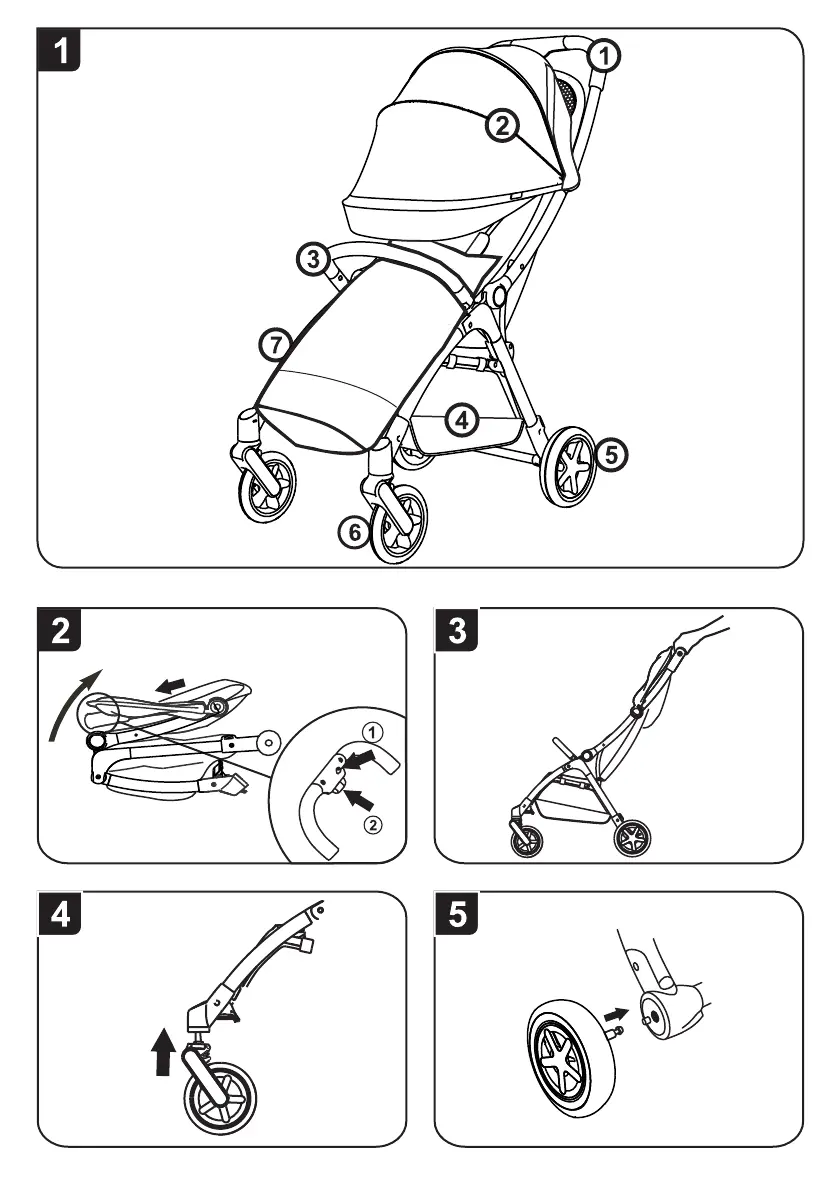 1
1
2
3
7
4
5
6

2
1
2

3

4

5