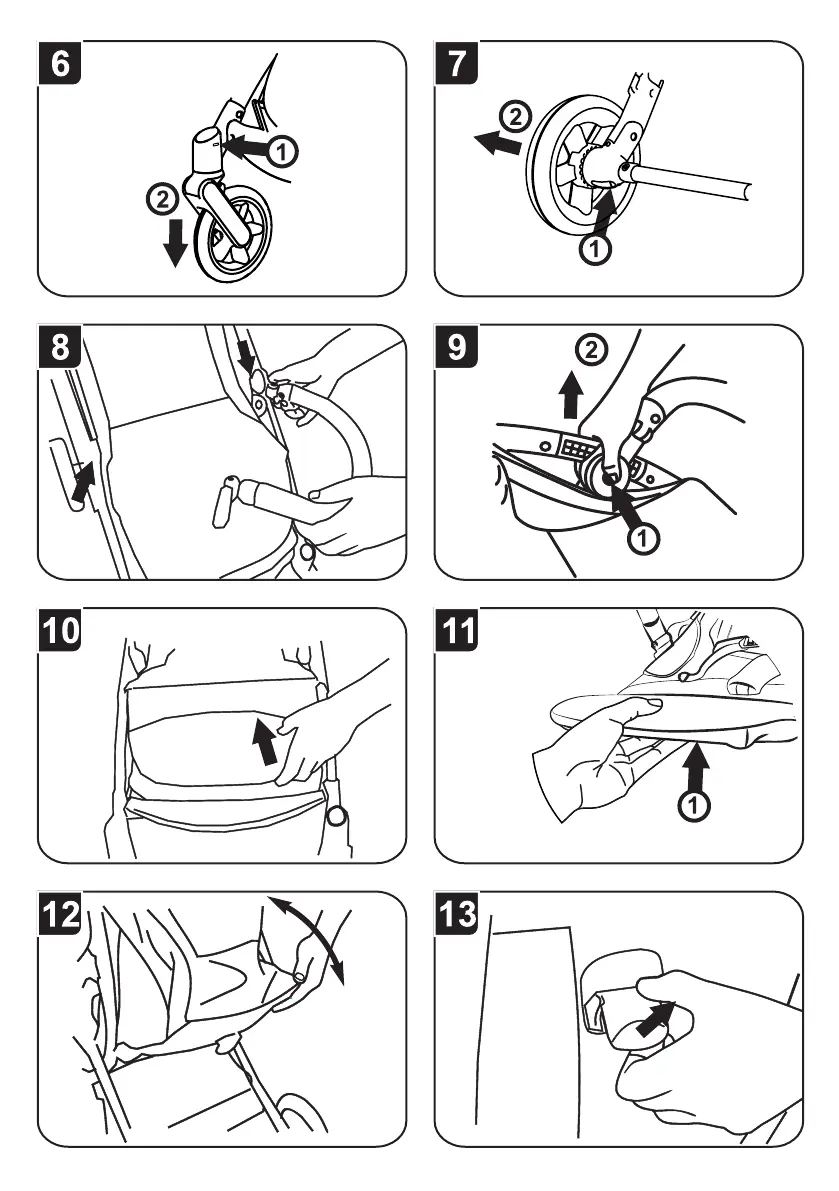 6
1
2
7
2
1
8
9
2
1
10
11
1
12
13