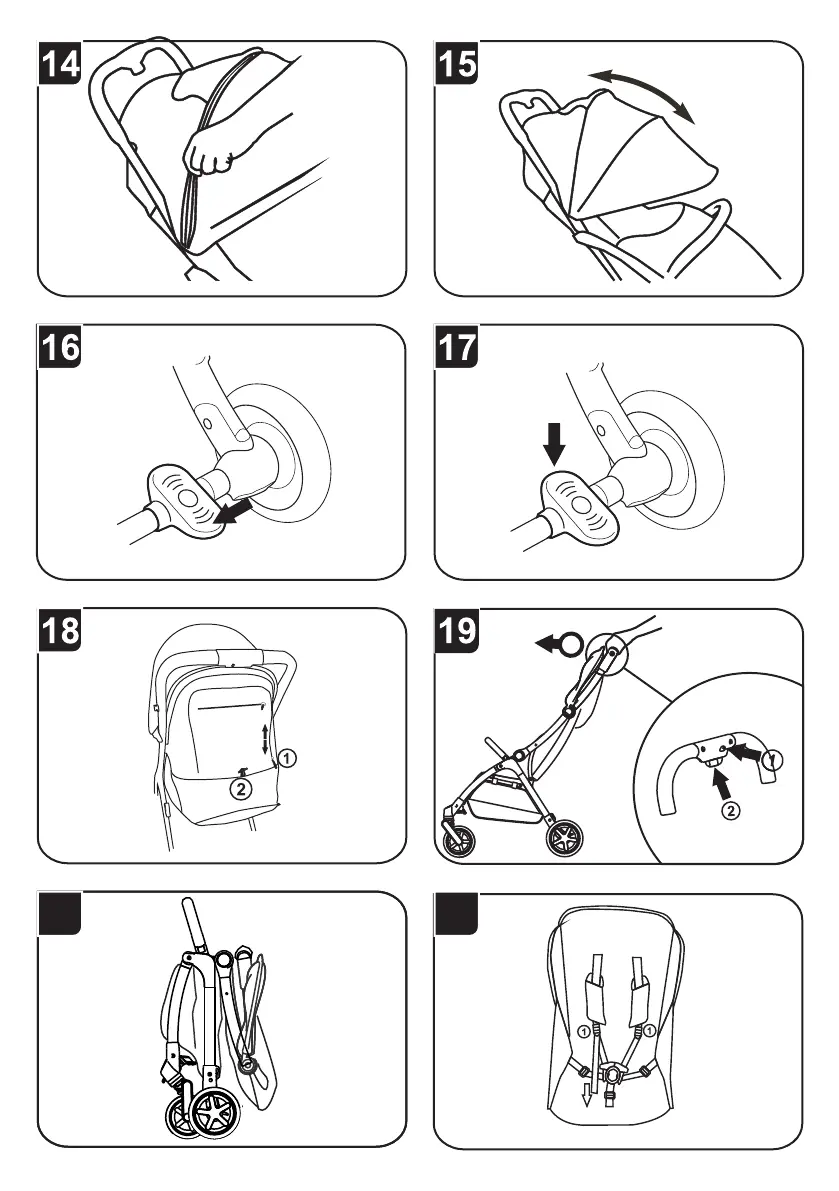 14

15

16

17

18

①

②

19

①

②

①

①