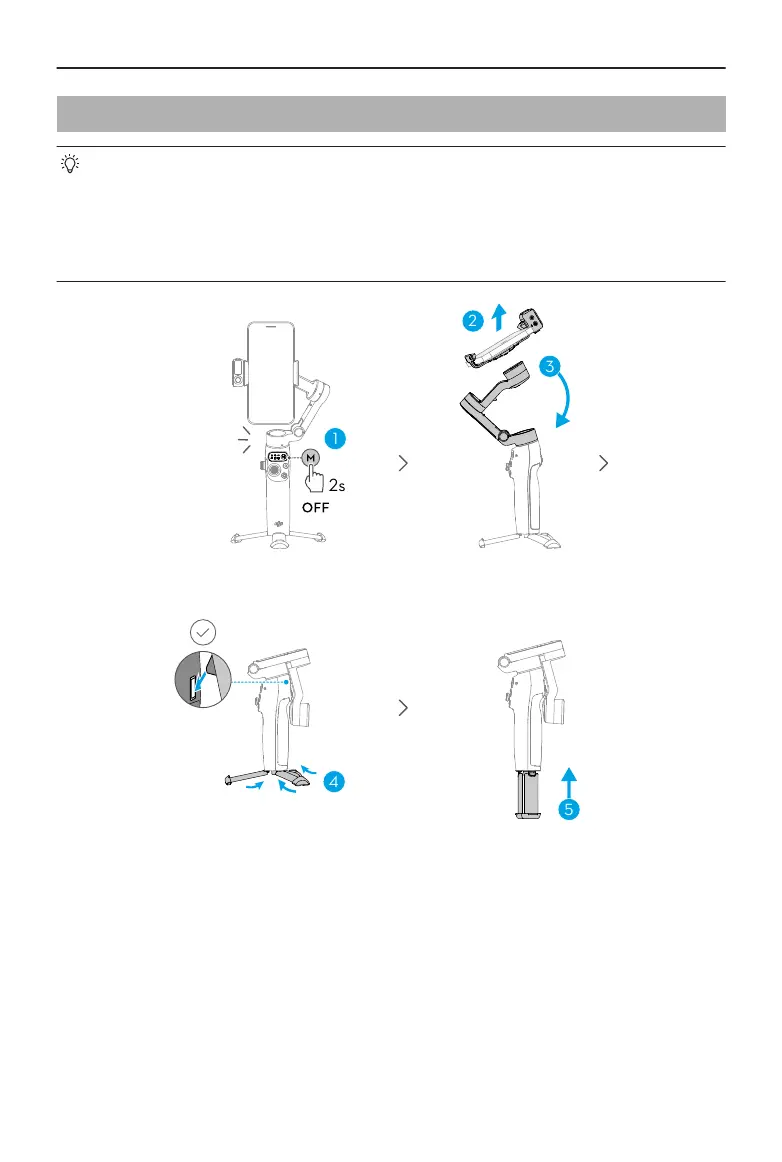 1

M

2s

OFF

2

3

4

5