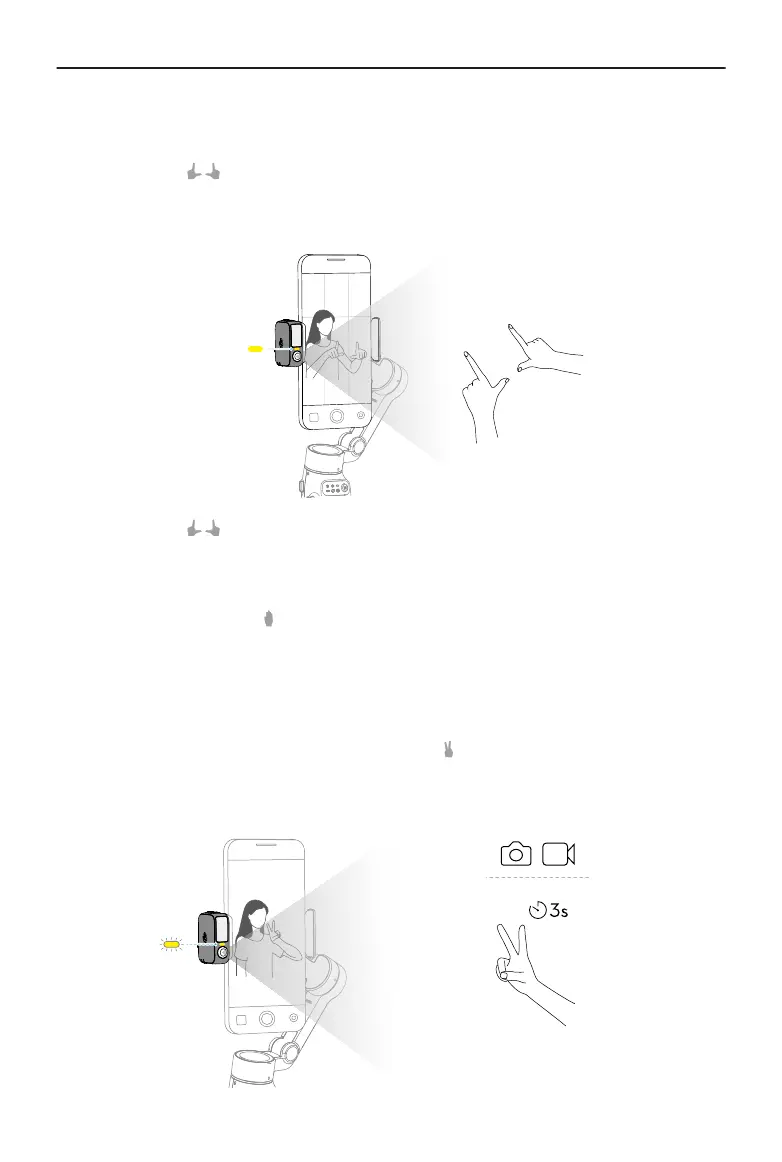 3s