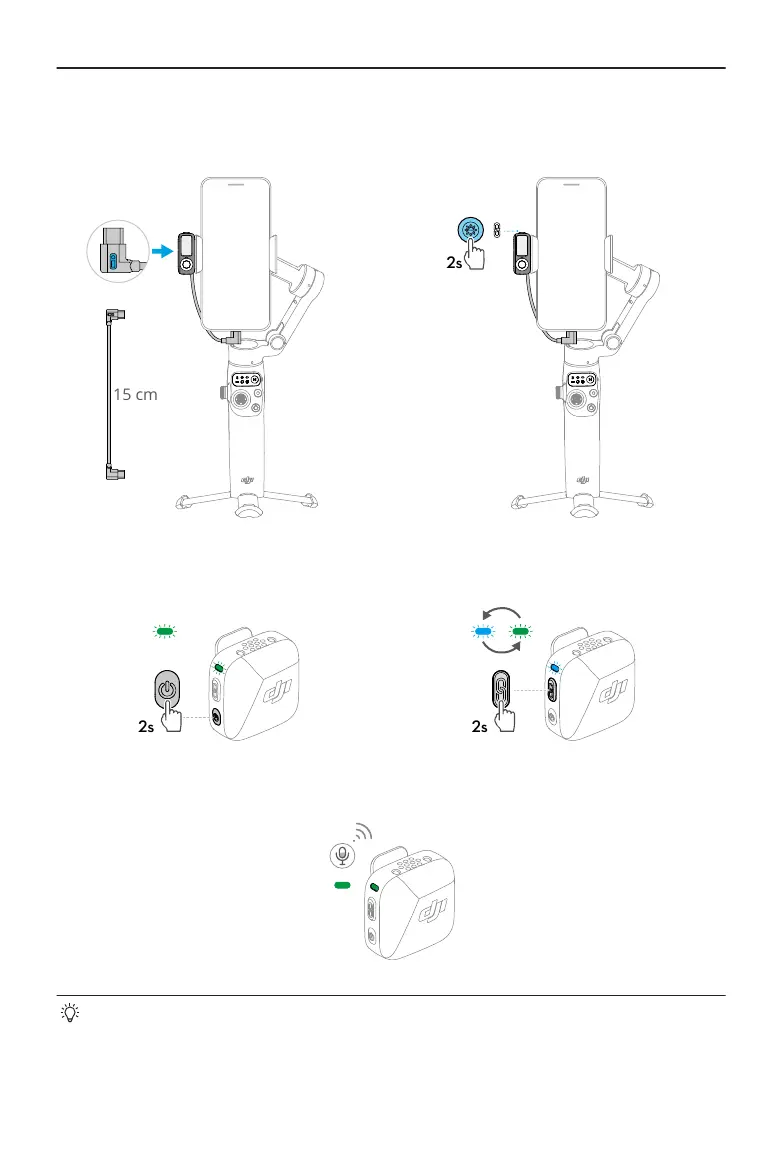 15 cm

2s

2s

2s