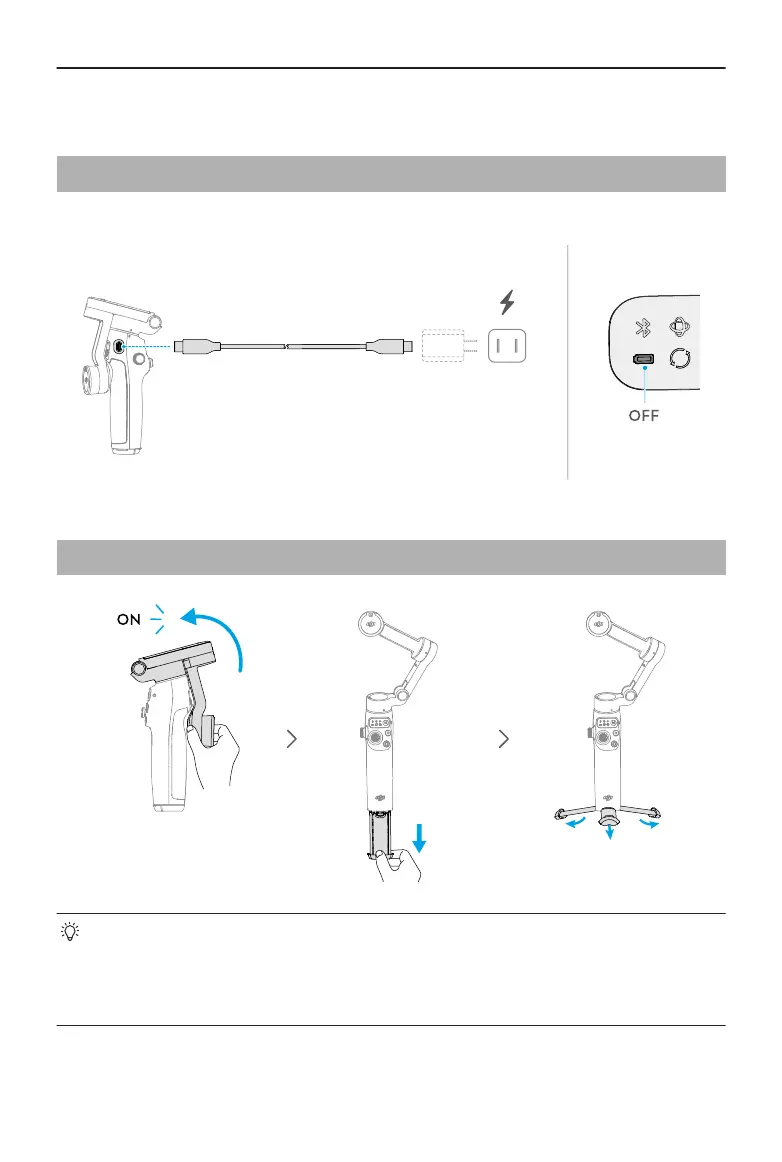 OFF

ON