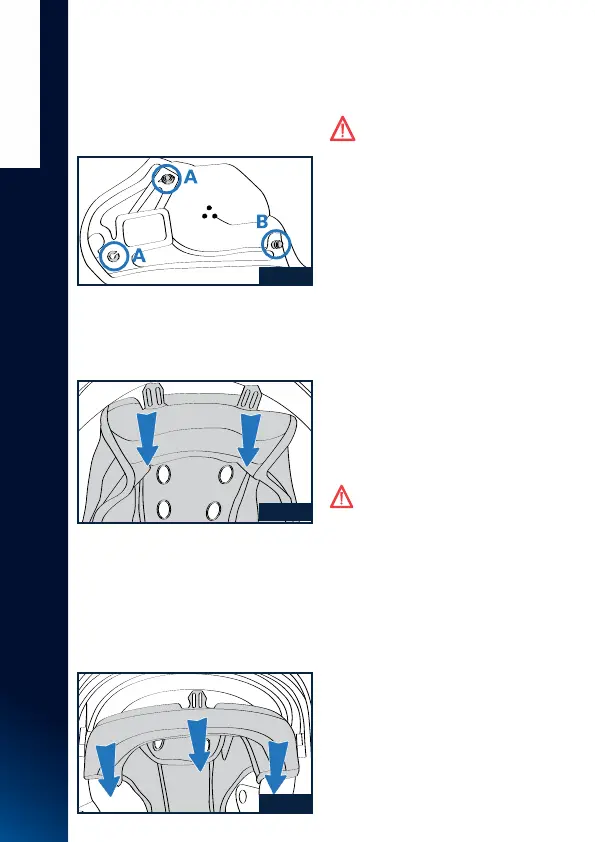 A

B

A