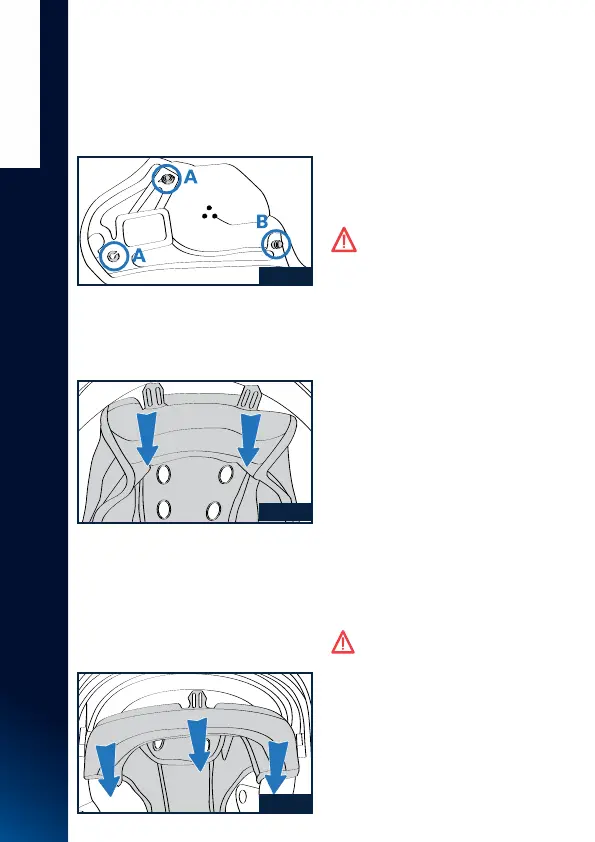 A
B
A