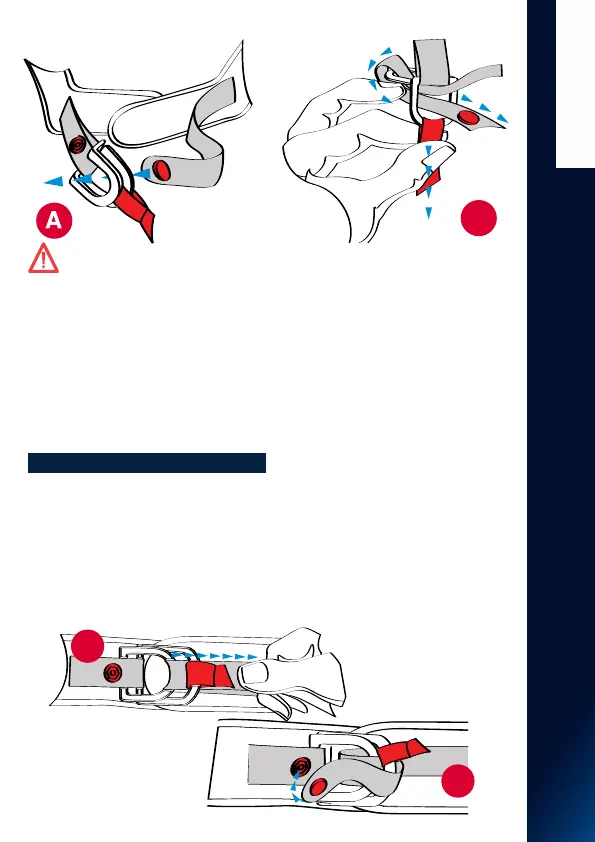 A