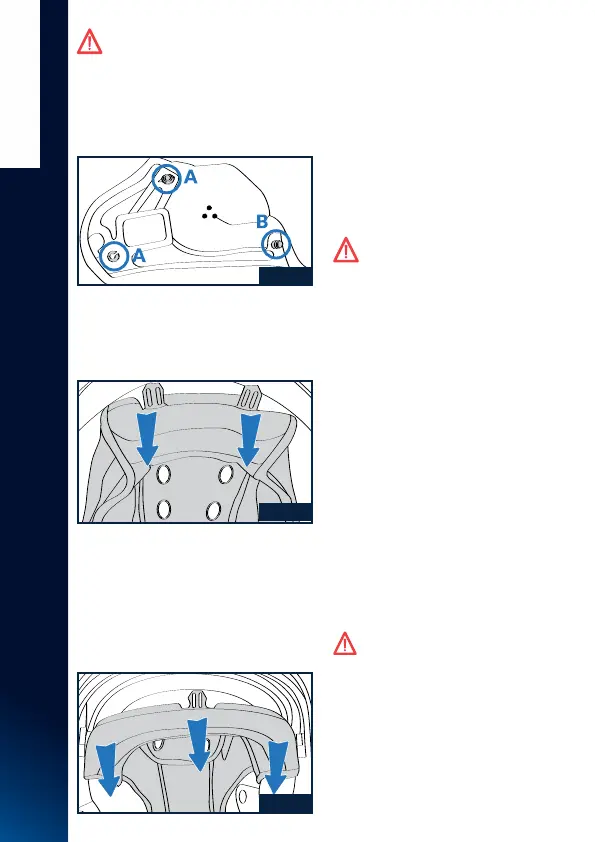 A

B

A