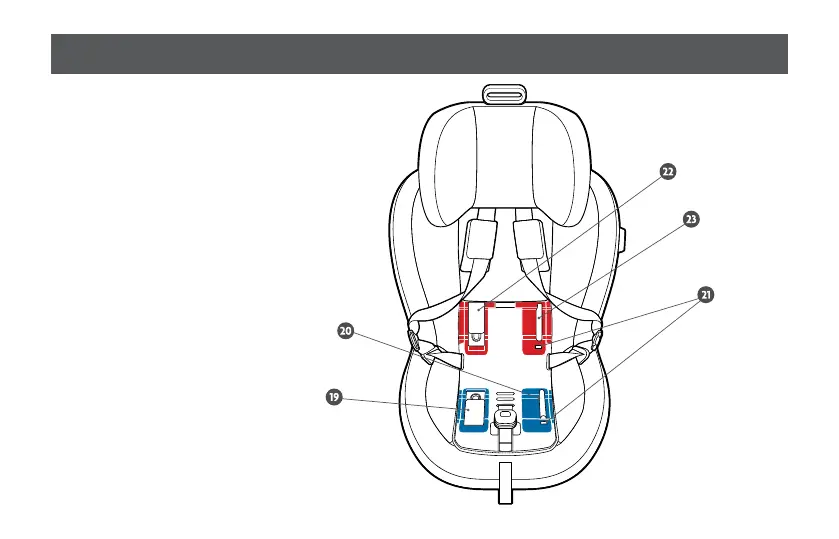 22
23
21
20
19