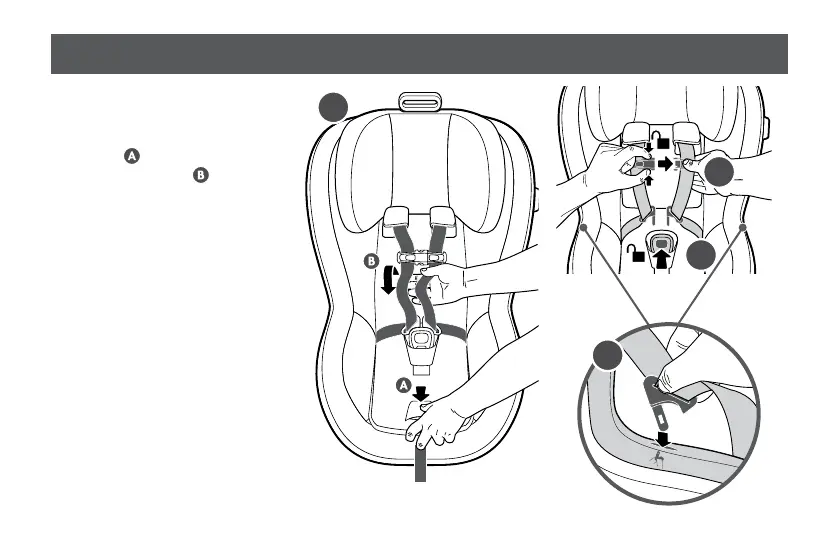 A
B
B
A