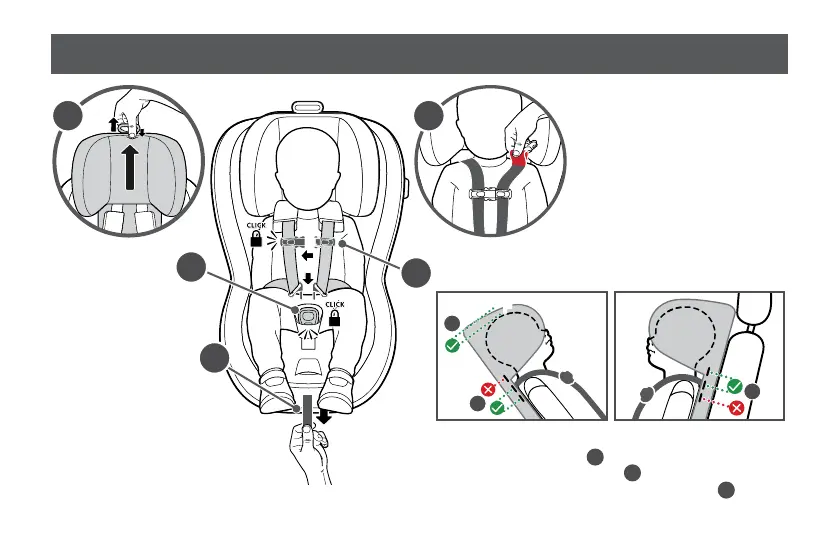 CLICK

CLICK