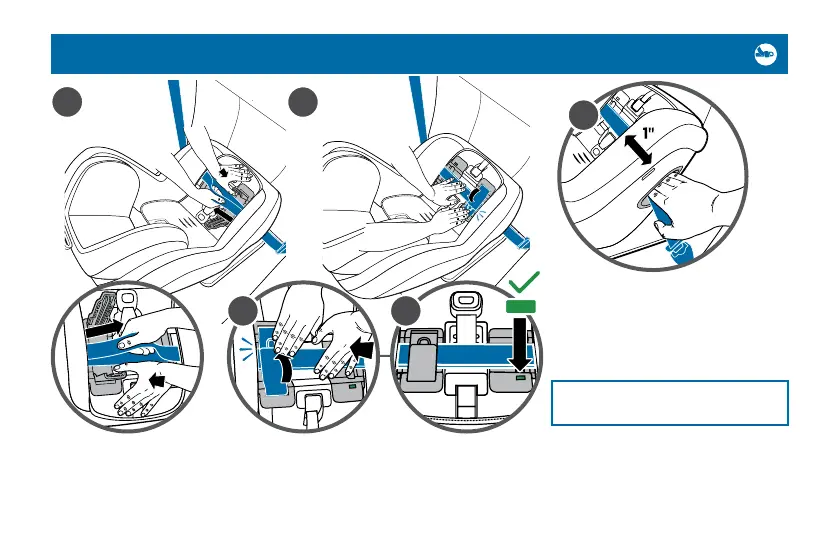 1"