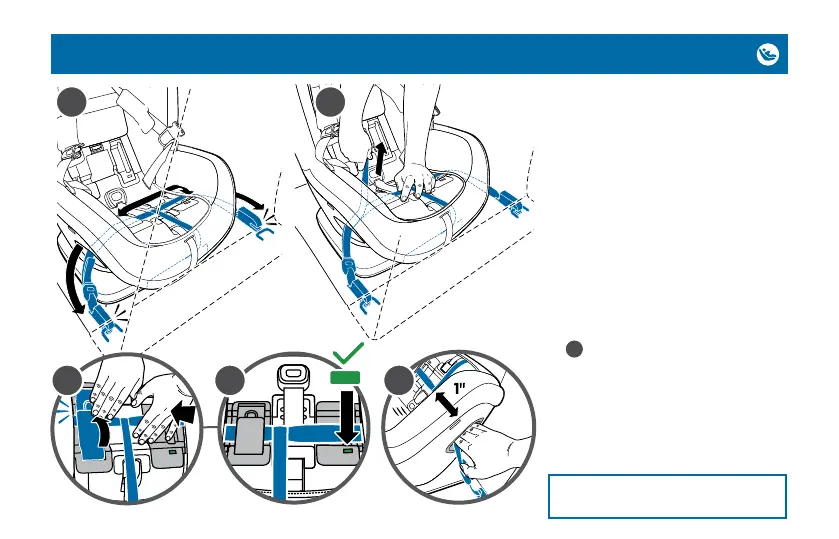 1"