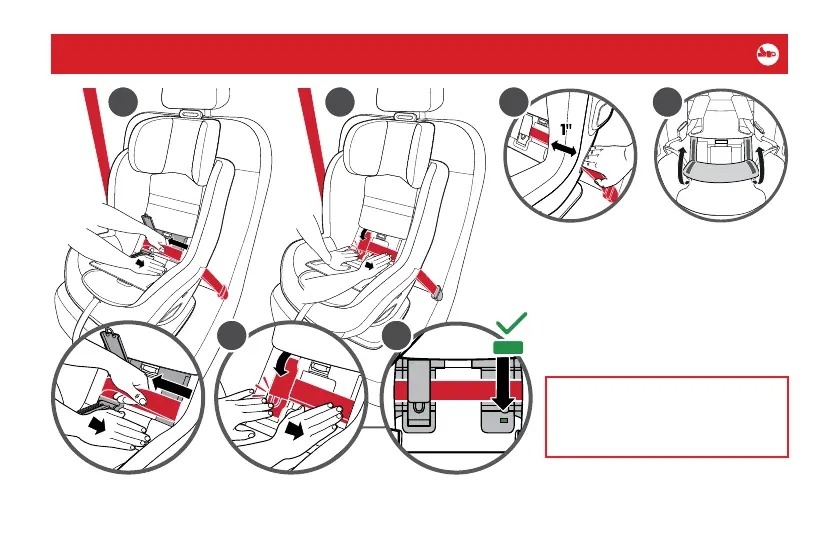 1"