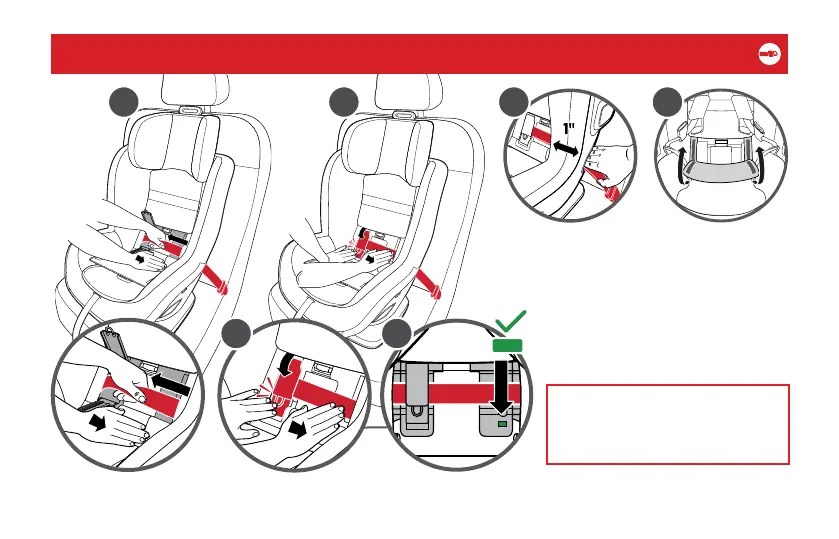 1"