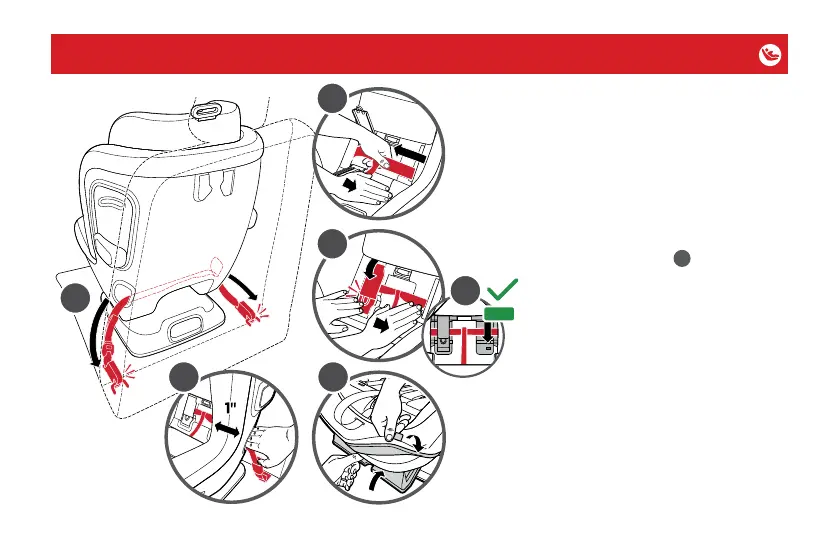 1"