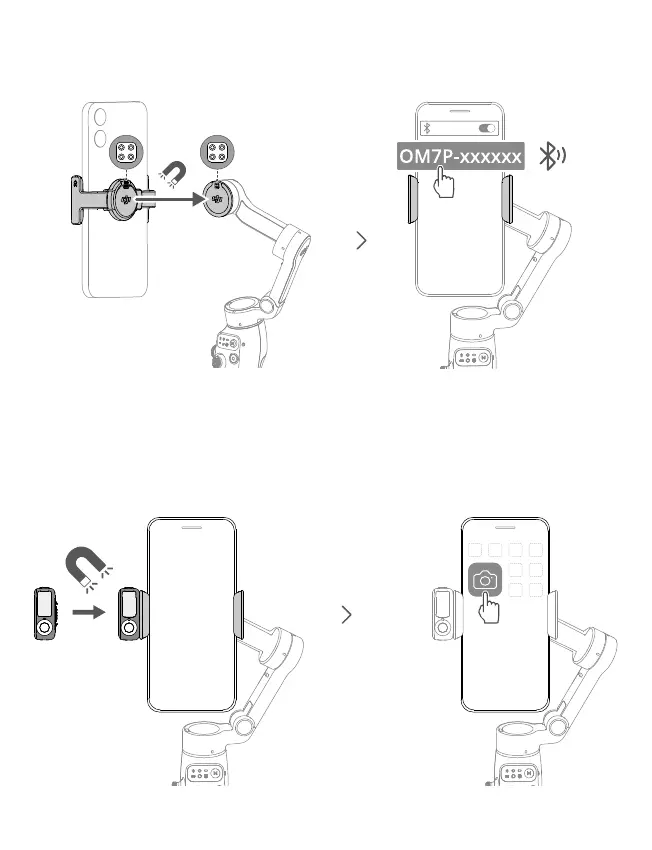 OM7P-xxxxxx