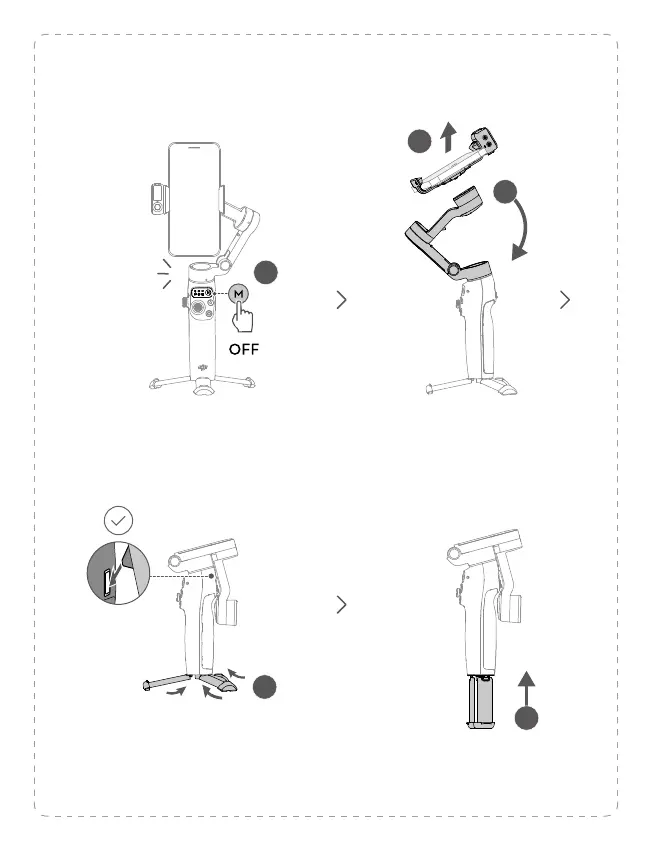 M
OFF