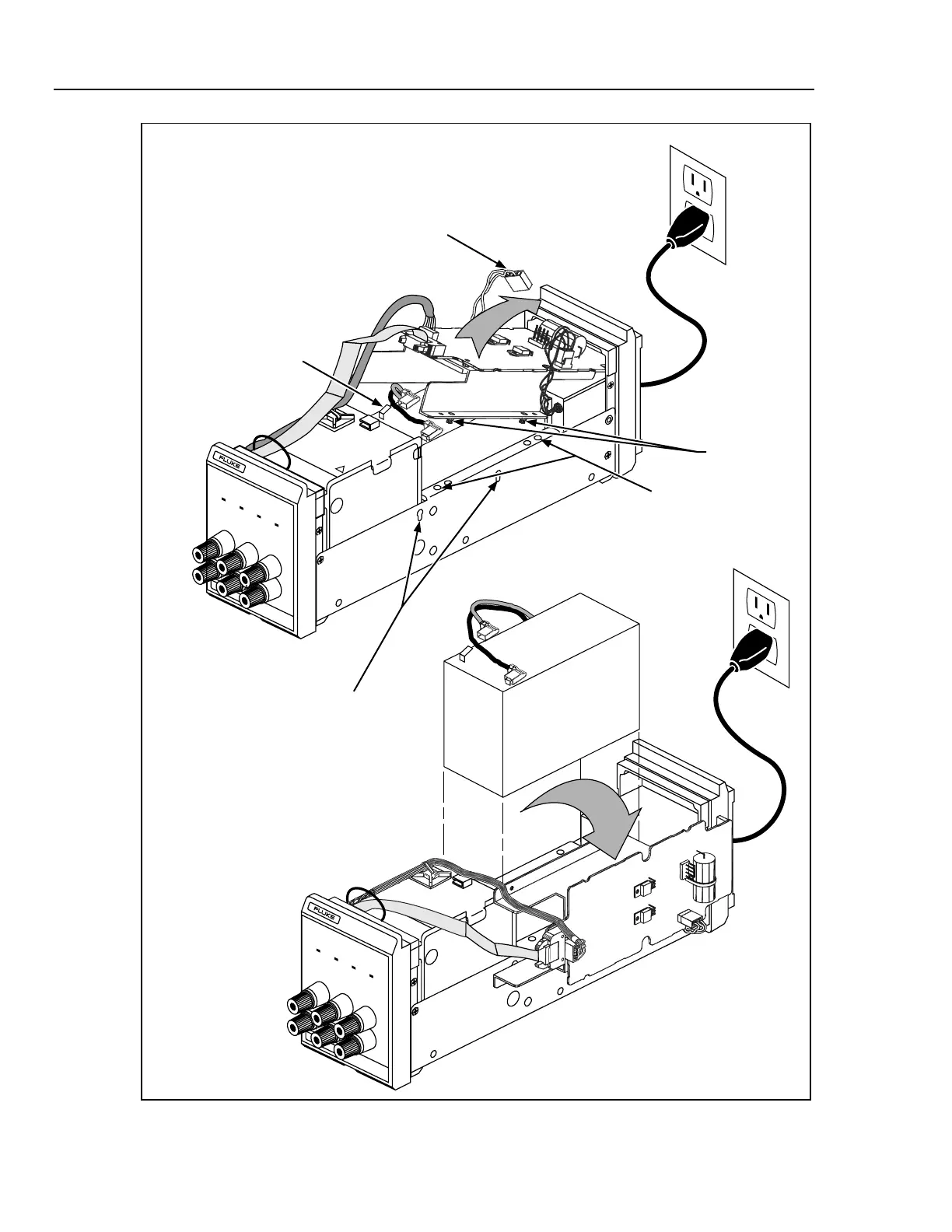 FLUKE

FLUKE