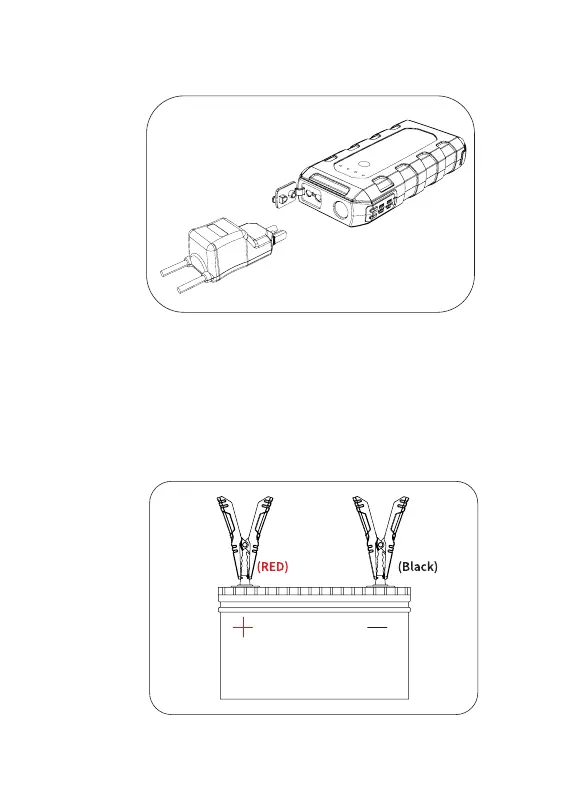 (RED)

(Black)

+

—