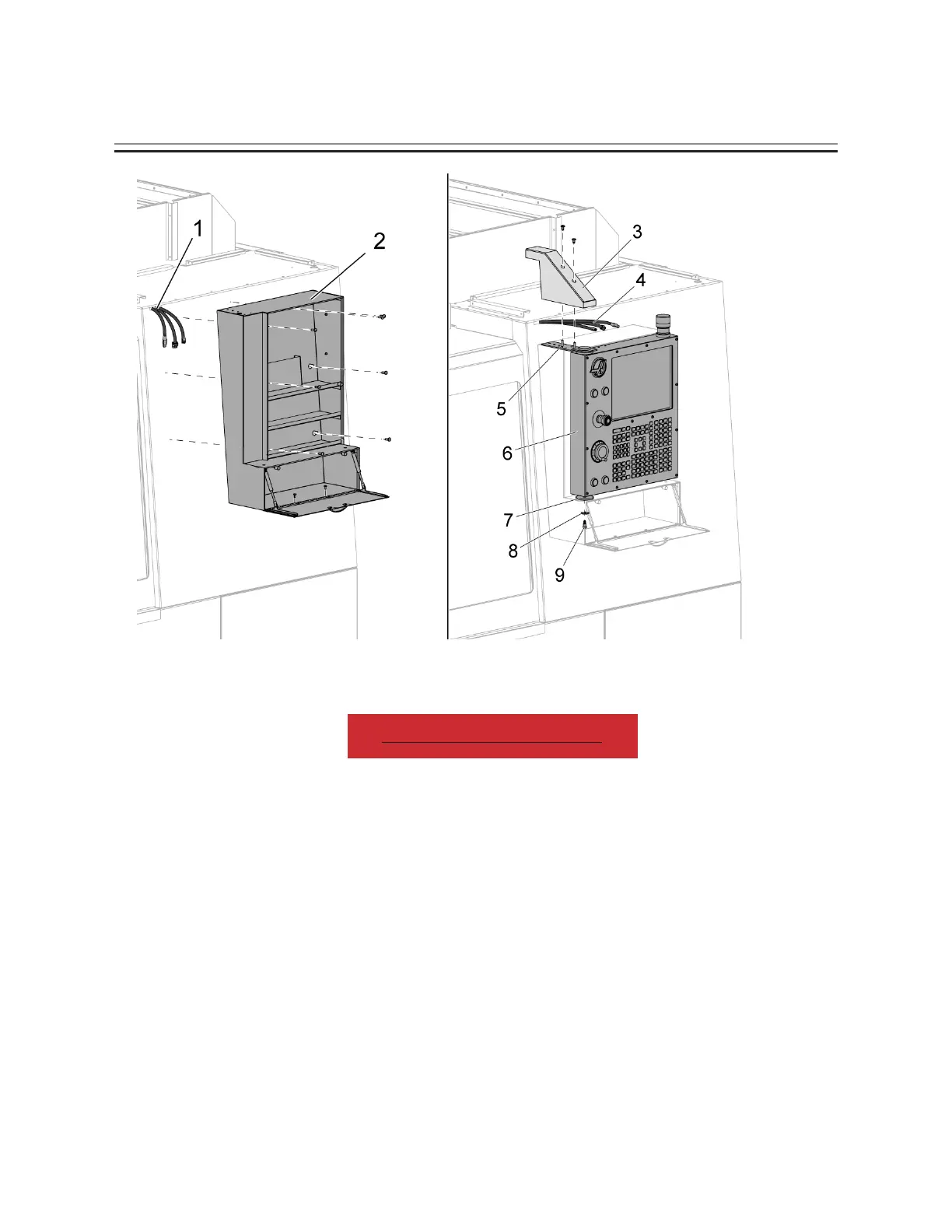 1
2
3
4
5
6
7
8
9