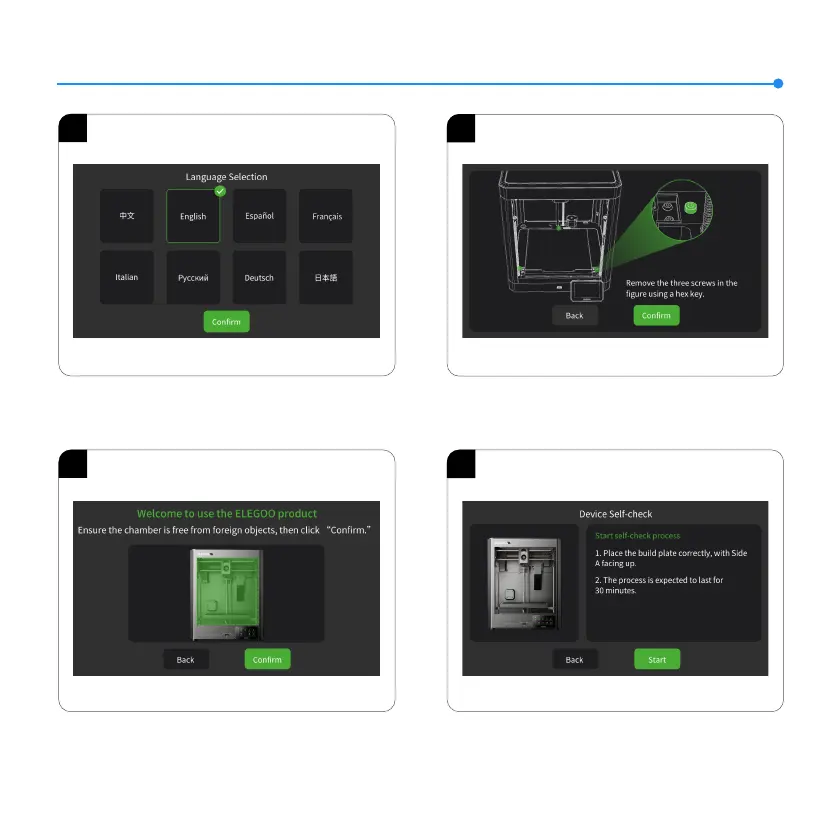 Language Selection

中文

English

Español

Français

Italian

Русский

Deutsch

日本語

Confirm

Remove the three screws in the figure using a hex key.

Back

Confirm

Welcome to use the ELEGOO product

Ensure the chamber is free from foreign objects, then click "Confirm."

Back

Confirm

Device Self-check

Start self-check process

1. Place the build plate correctly, with Side A facing up.

2. The process is expected to last for 30 minutes.

Back

Start