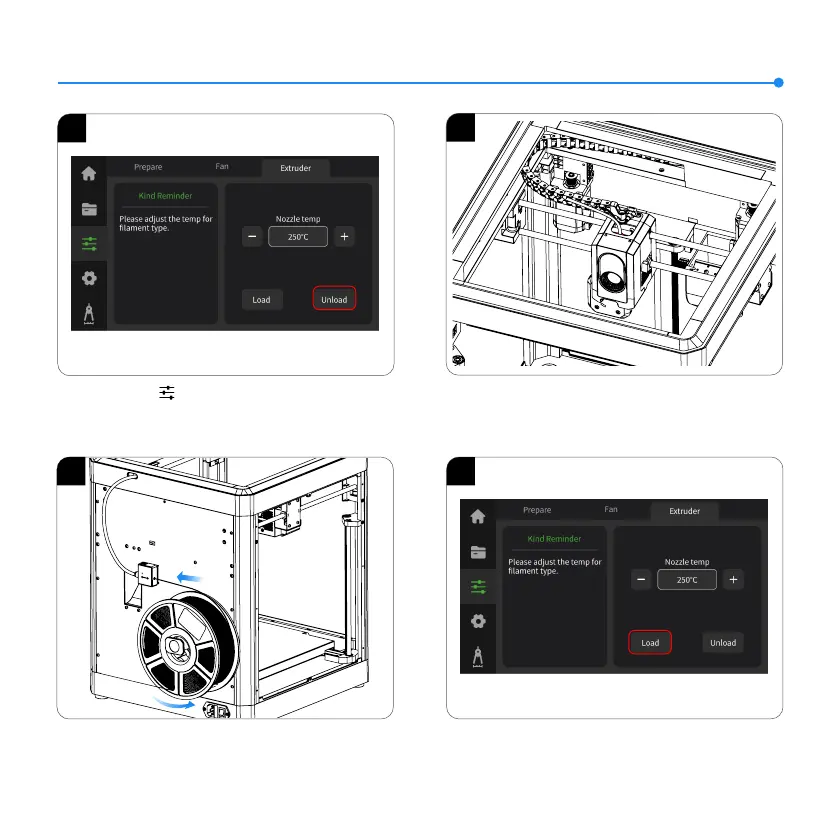 Prepare
Fan
Extruder
Kind Reminder
Please adjust the temp for filament type.
Nozzle temp
250°C
Load
Unload

Prepare
Fan
Extruder
Kind Reminder
Please adjust the temp for filament type.
Nozzle temp
250°C
Load
Unload