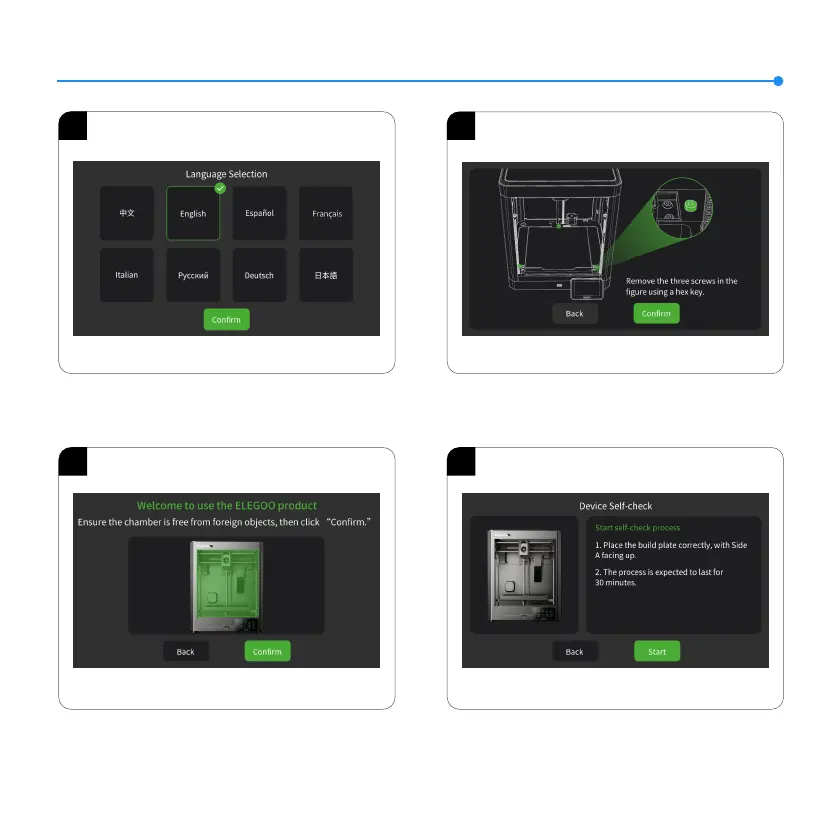 Language Selection

中文

English

Español

Français

Italian

Русский

Deutsch

日本語

Confirm

Remove the three screws in the figure using a hex key.

Back

Confirm

Welcome to use the ELEGOO product

Ensure the chamber is free from foreign objects, then click "Confirm."

Back

Confirm

Device Self-check

Start self-check process

1. Place the build plate correctly, with Side A facing up.

2. The process is expected to last for 30 minutes.

Back

Start