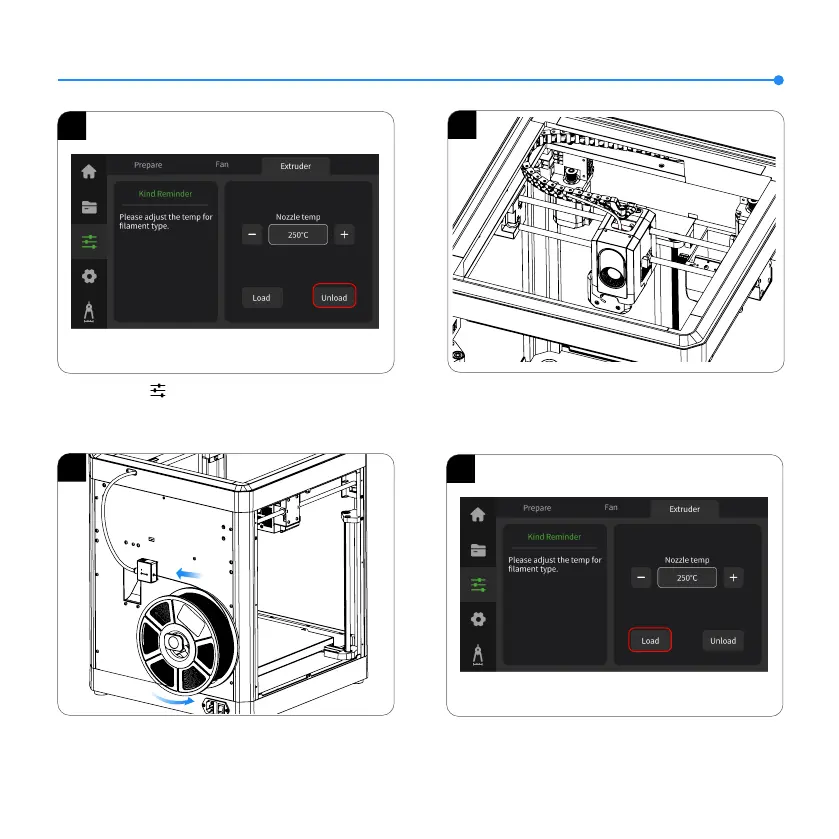 Prepare Fan Extruder

Kind Reminder

Please adjust the temp for filament type.

Nozzle temp

−

250°C

+

Load

Unload

Prepare Fan Extruder

Kind Reminder

Please adjust the temp for filament type.

Nozzle temp

−

250°C

+

Load

Unload