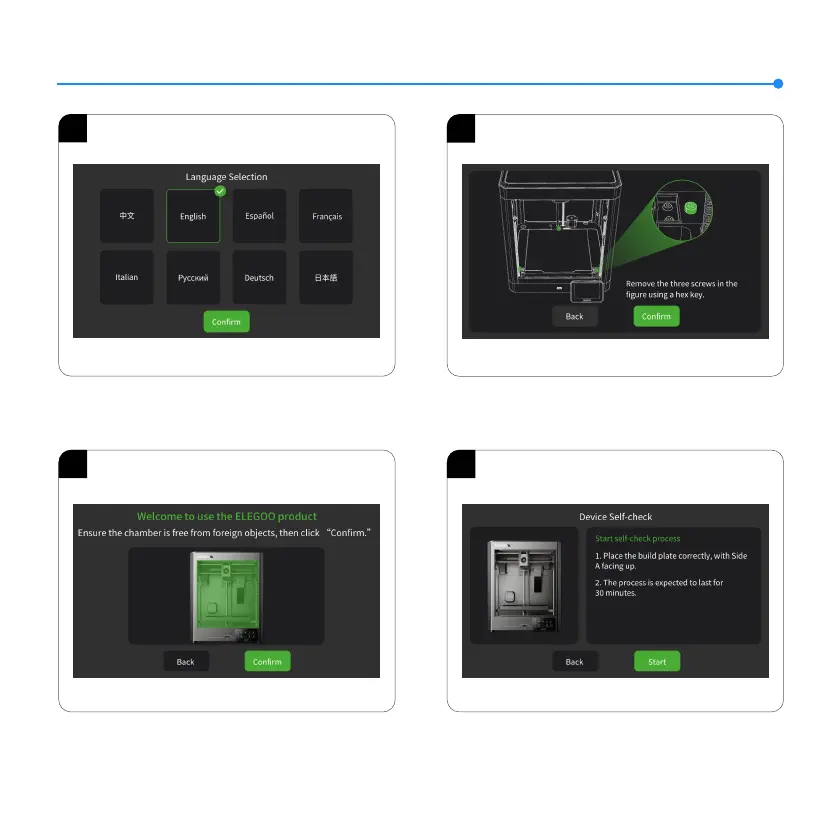 Language Selection

中文

English

Español

Français

Italian

Русский

Deutsch

日本語

Confirm

Remove the three screws in the figure using a hex key.

Back

Confirm

Welcome to use the ELEGOO product

Ensure the chamber is free from foreign objects, then click "Confirm."

Back

Confirm

Device Self-check

Start self-check process

1. Place the build plate correctly, with Side A facing up.

2. The process is expected to last for 30 minutes.

Back

Start