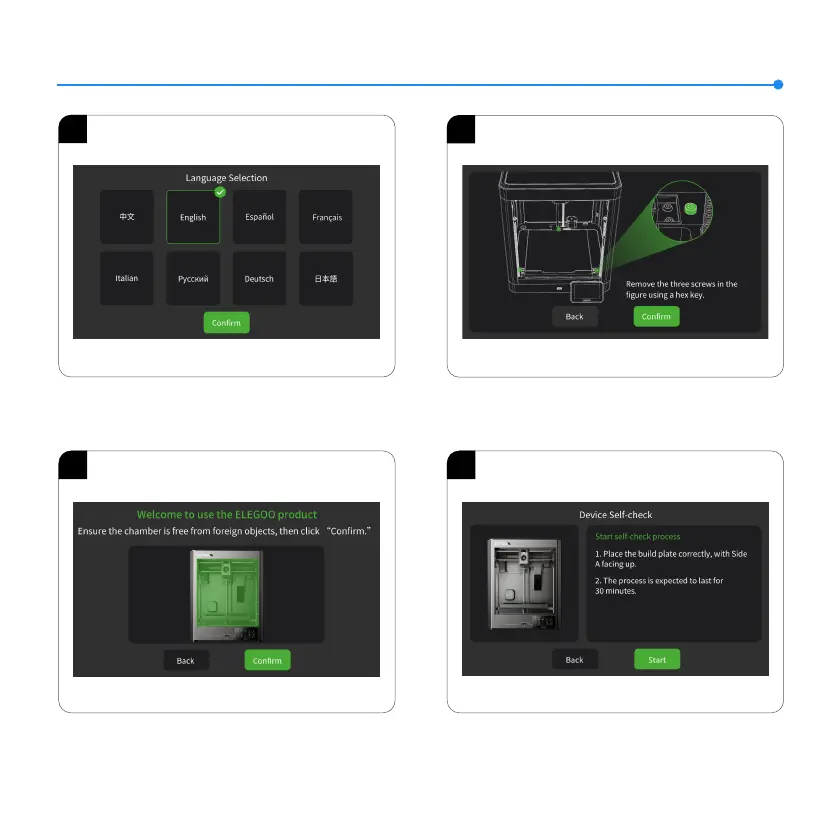 Language Selection

中文

English

Español

Français

Italian

Русский

Deutsch

日本語

Confirm

Remove the three screws in the figure using a hex key.

Back

Confirm

Welcome to use the ELEGOO product

Ensure the chamber is free from foreign objects, then click "Confirm."

Back

Confirm

Device Self-check

Start self-check process

1. Place the build plate correctly, with Side A facing up.

2. The process is expected to last for 30 minutes.

Back

Start