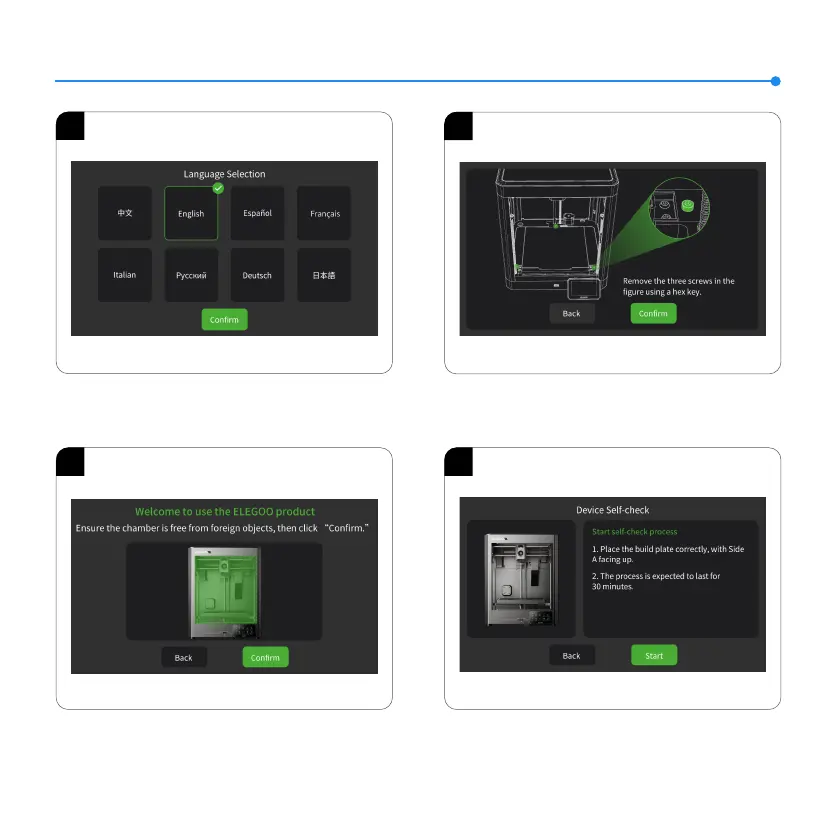 Language Selection

中文

English

Español

Français

Italian

Русский

Deutsch

日本語

Confirm

Remove the three screws in the figure using a hex key.

Back

Confirm

Welcome to use the ELEGOO product

Ensure the chamber is free from foreign objects, then click "Confirm."

Back

Confirm

Device Self-check

Start self-check process

1. Place the build plate correctly, with Side A facing up.

2. The process is expected to last for 30 minutes.

Back

Start