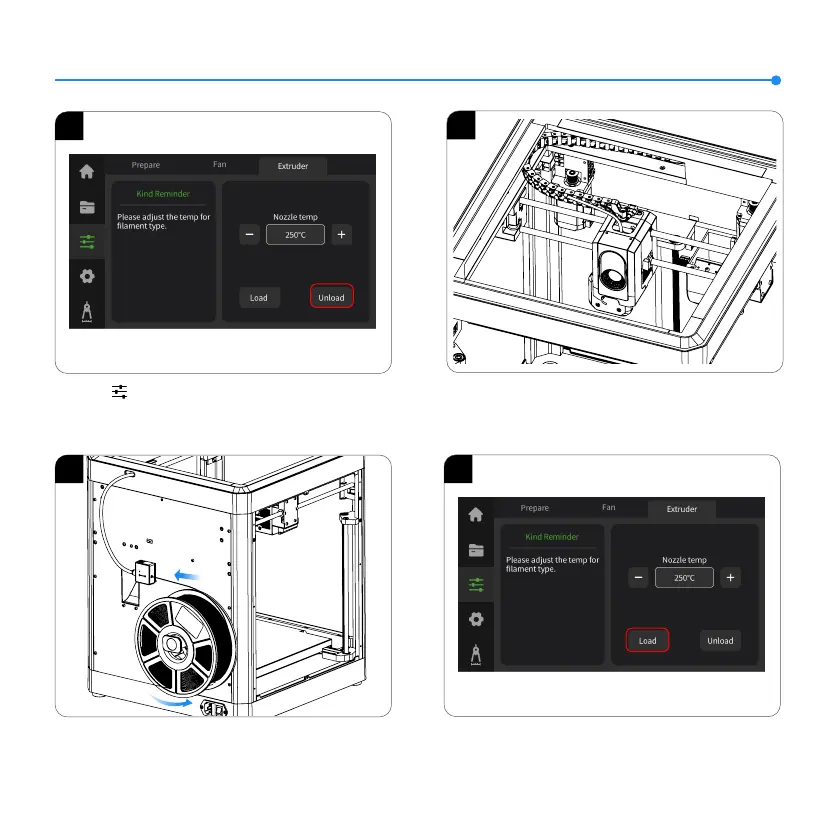 Prepare
Fan
Extruder

Kind Reminder

Please adjust the temp for filament type.

Nozzle temp

−
250℃
+

Load
Unload

Prepare
Fan
Extruder

Kind Reminder

Please adjust the temp for filament type.

Nozzle temp

−
250℃
+

Load
Unload