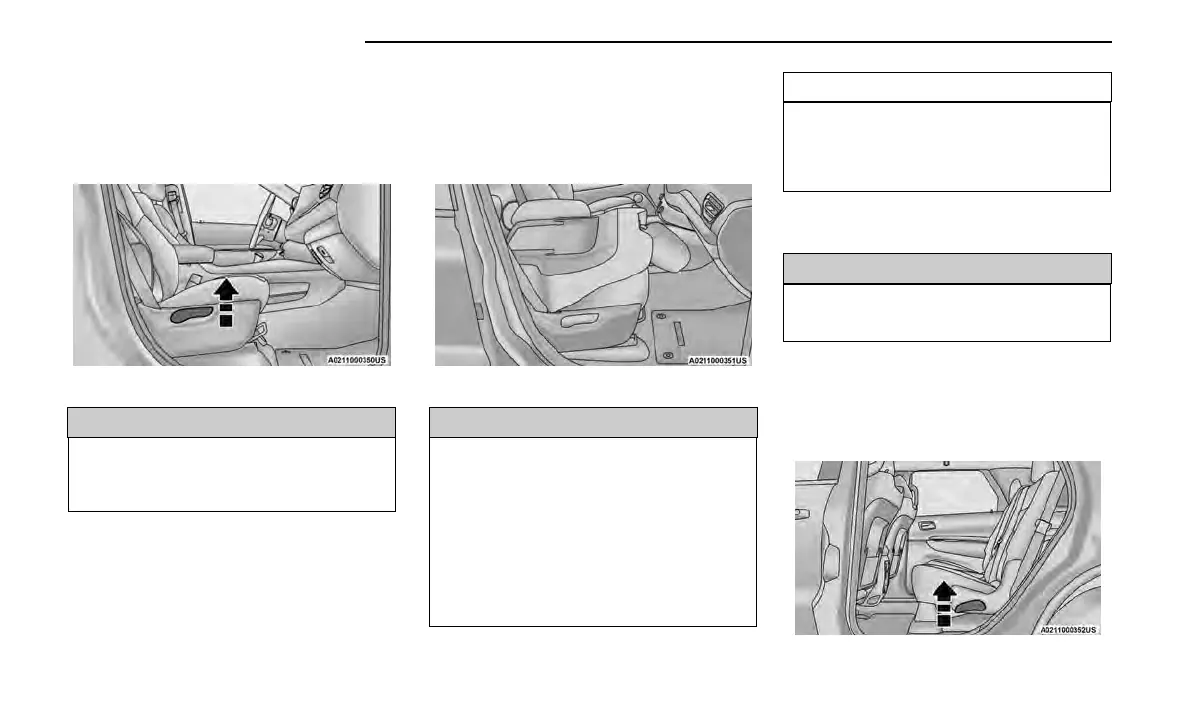 A0211000350US

A0211000351US

A0211000352US