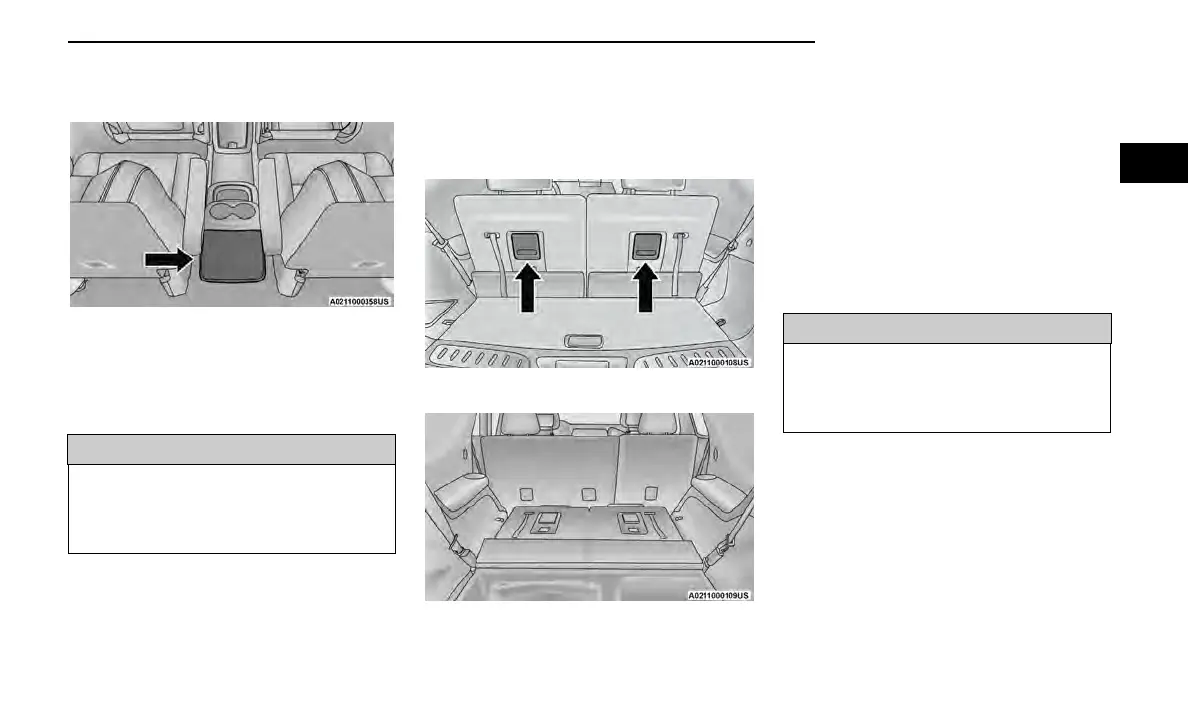 A0211000358US

A0211000108US

A0211000109US