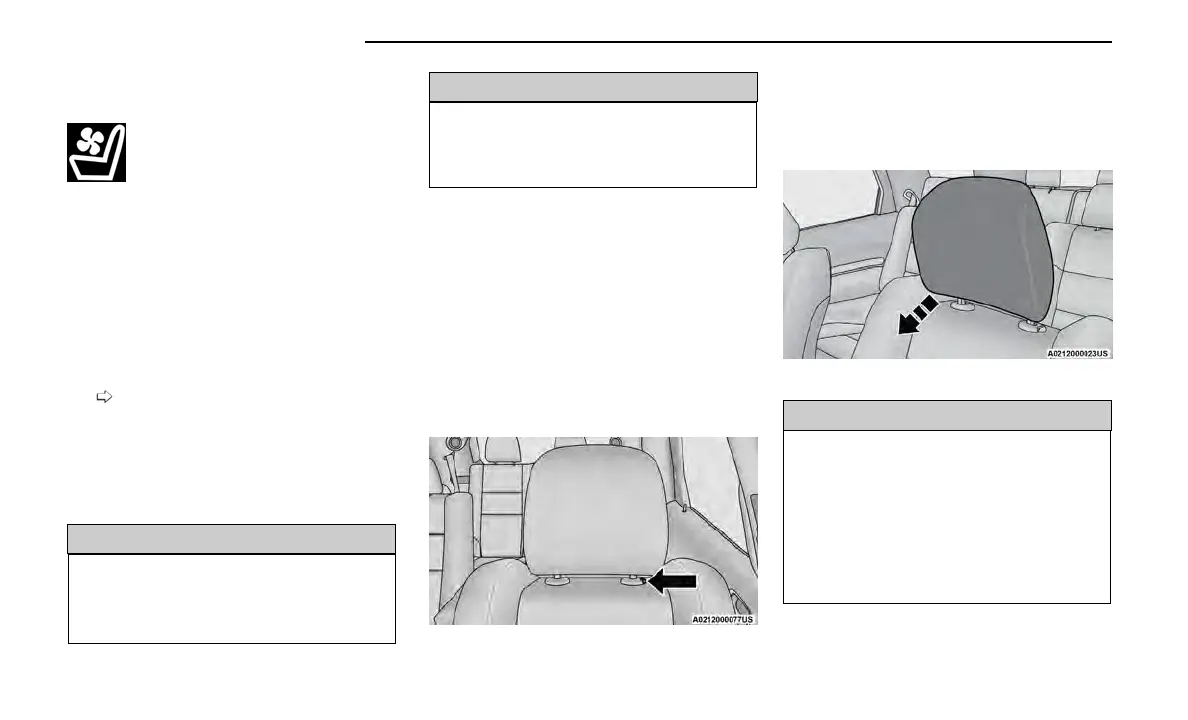 A0212000077US

A0212000123US