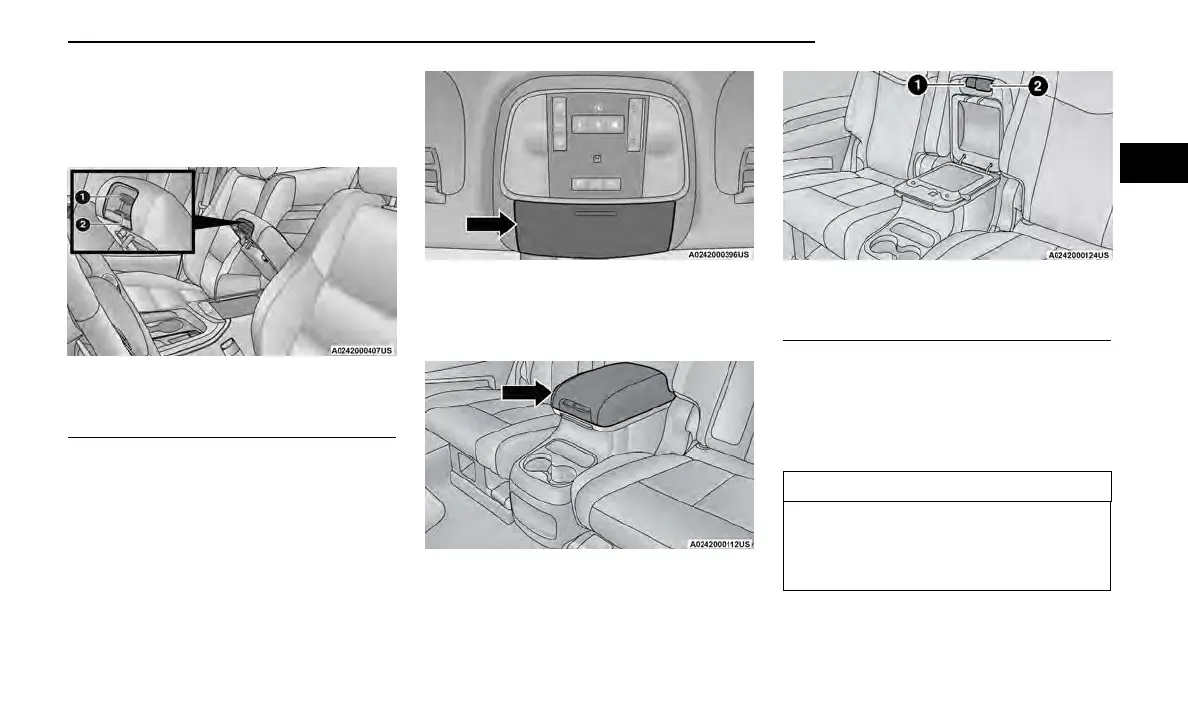 1
2
A0242000407US

A0242000396US

A0242000112US

1
2
A0242000124US