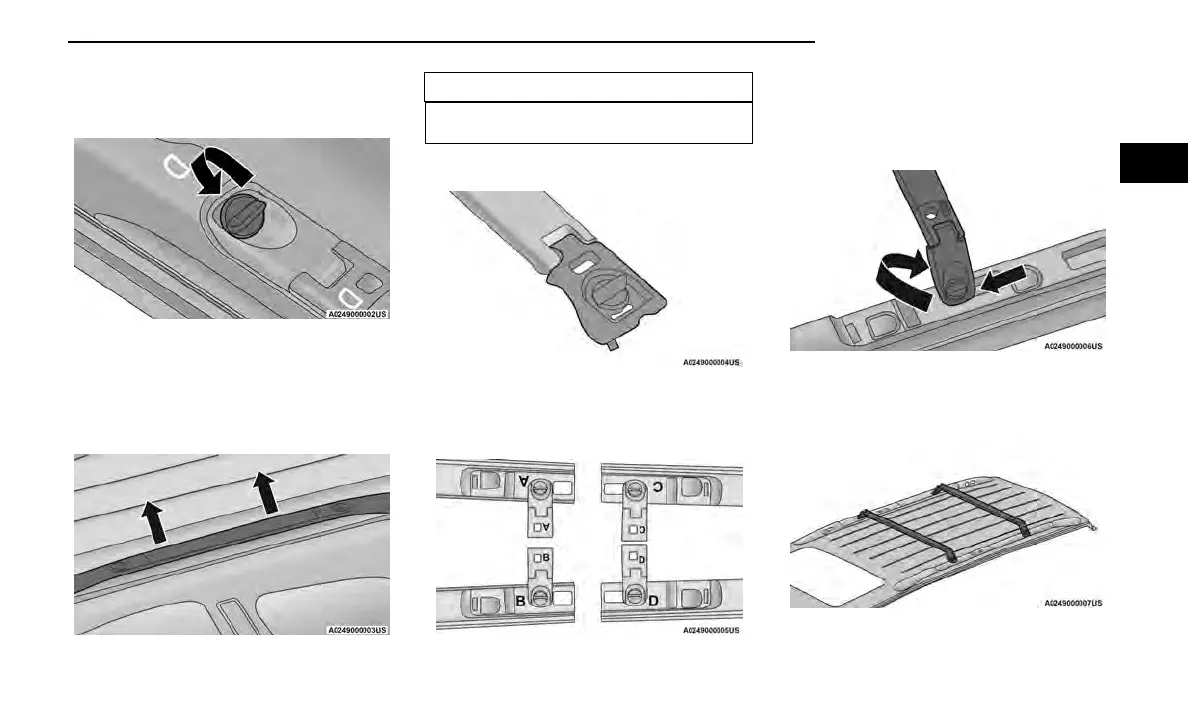 A0249000002US

A0249000003US

A0249000004US

A

C

A

C

B

D

B

D

A0249000005US

A0249000006US

A0249000007US