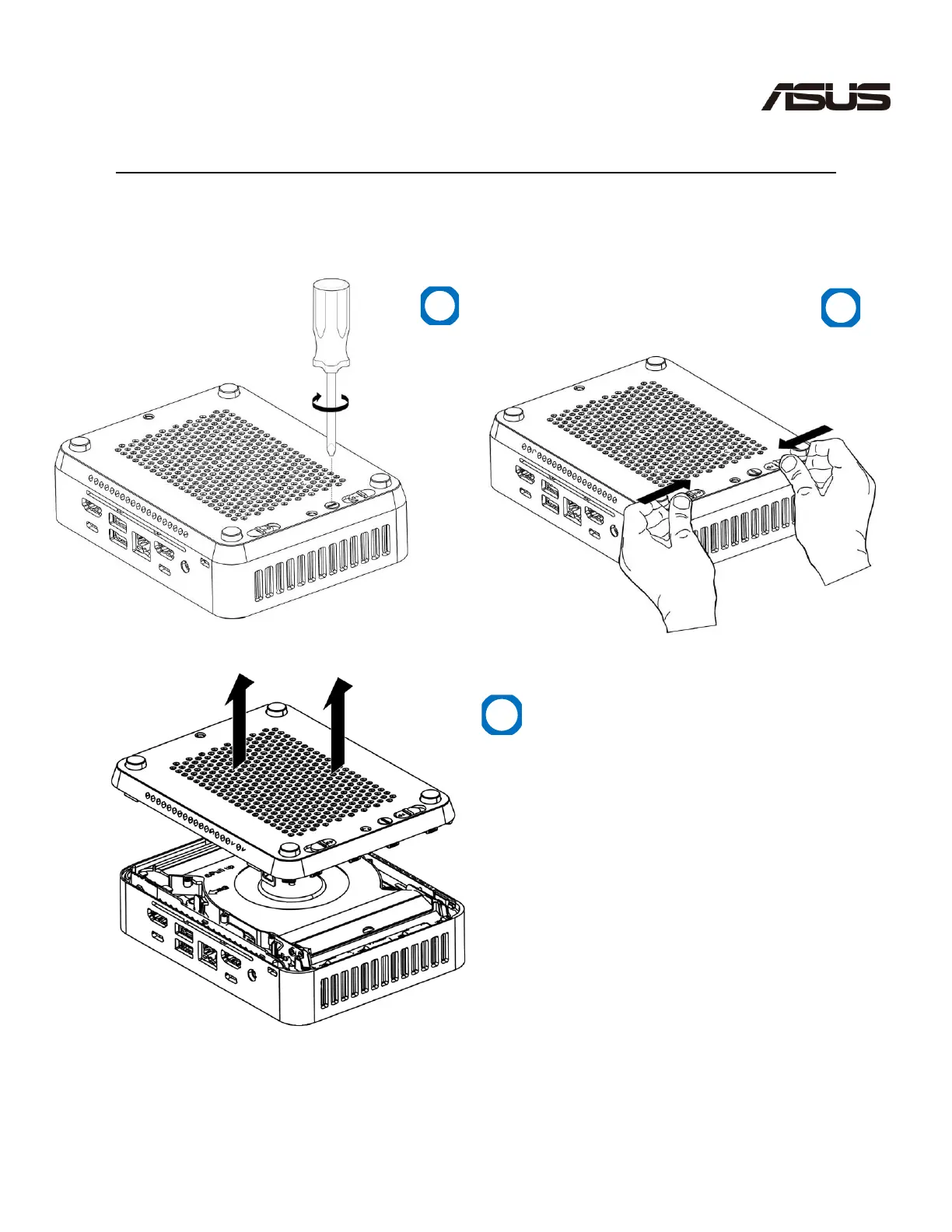 ASUS