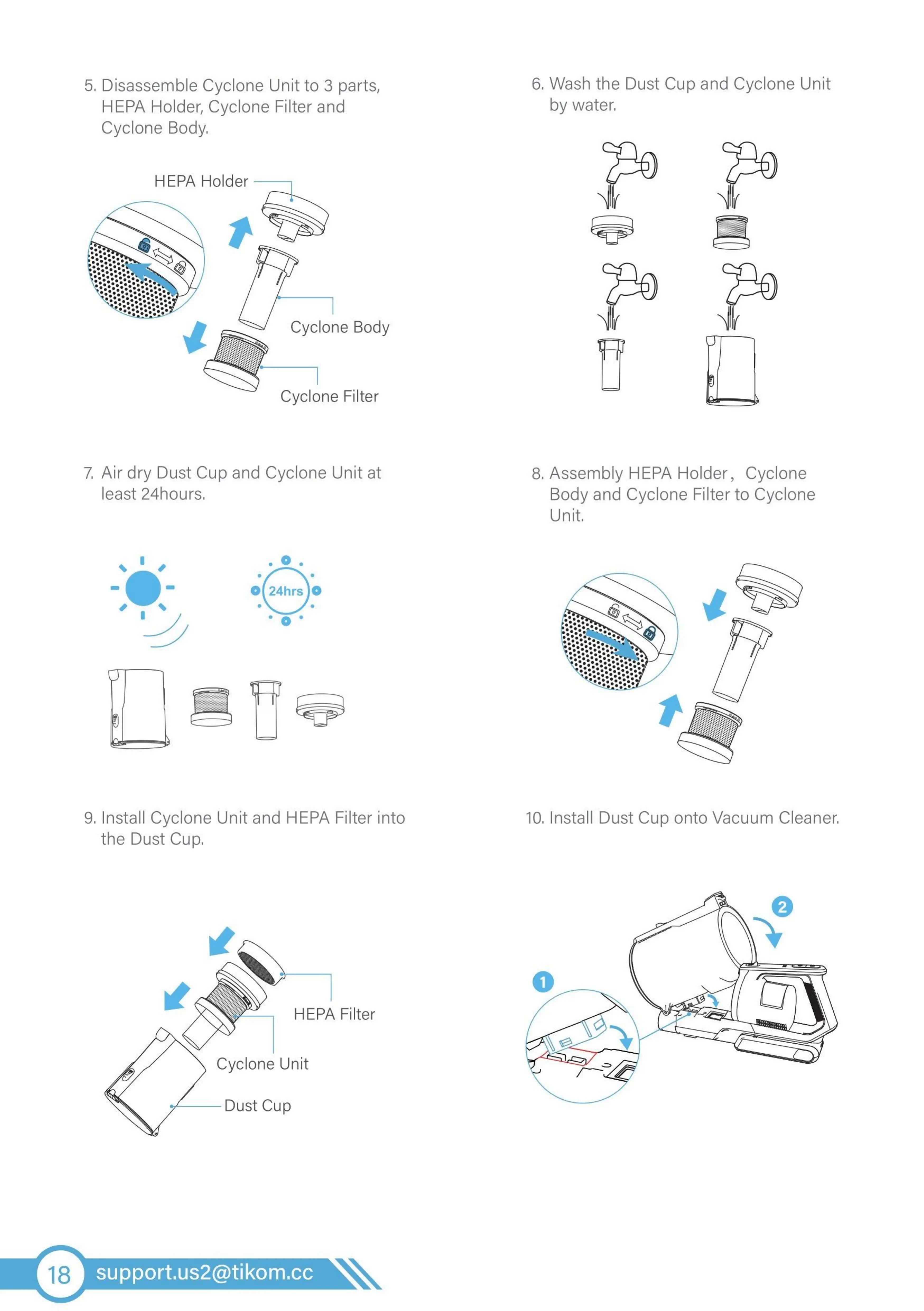 5. Disassemble Cyclone Unit to 3 parts, HEPA Holder, Cyclone Filter and Cyclone Body.

HEPA Holder

Cyclone Body

Cyclone Filter

6. Wash the Dust Cup and Cyclone Unit by water.

7. Air dry Dust Cup and Cyclone Unit at least 24hours.

24hrs

8. Assembly HEPA Holder， Cyclone Body and Cyclone Filter to Cyclone Unit.

9. Install Cyclone Unit and HEPA Filter into the Dust Cup.

HEPA Filter

Cyclone Unit

Dust Cup

10. Install Dust Cup onto Vacuum Cleaner.

1

2

18 support.us2@tikom.cc