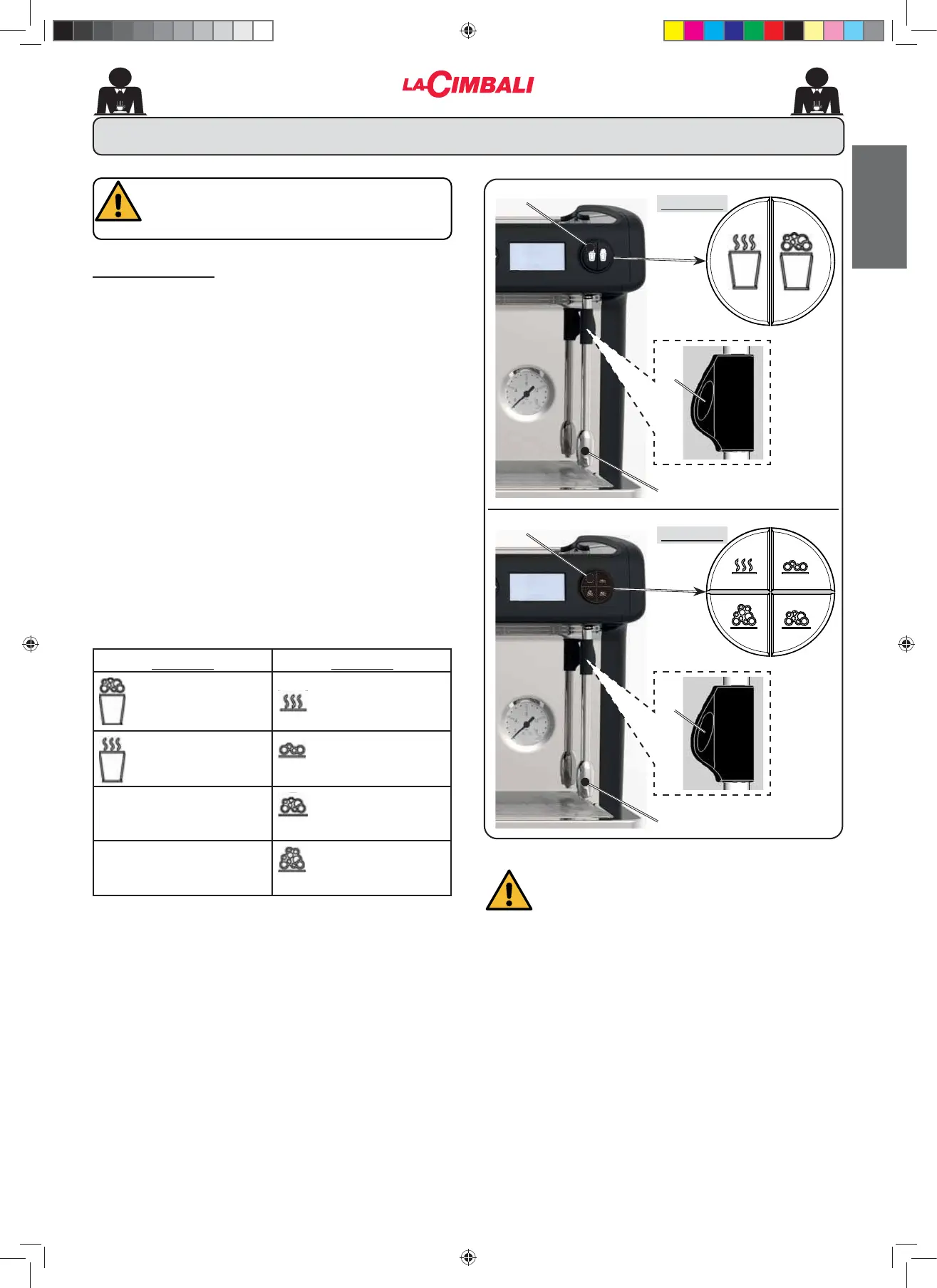 LA CIMBALI