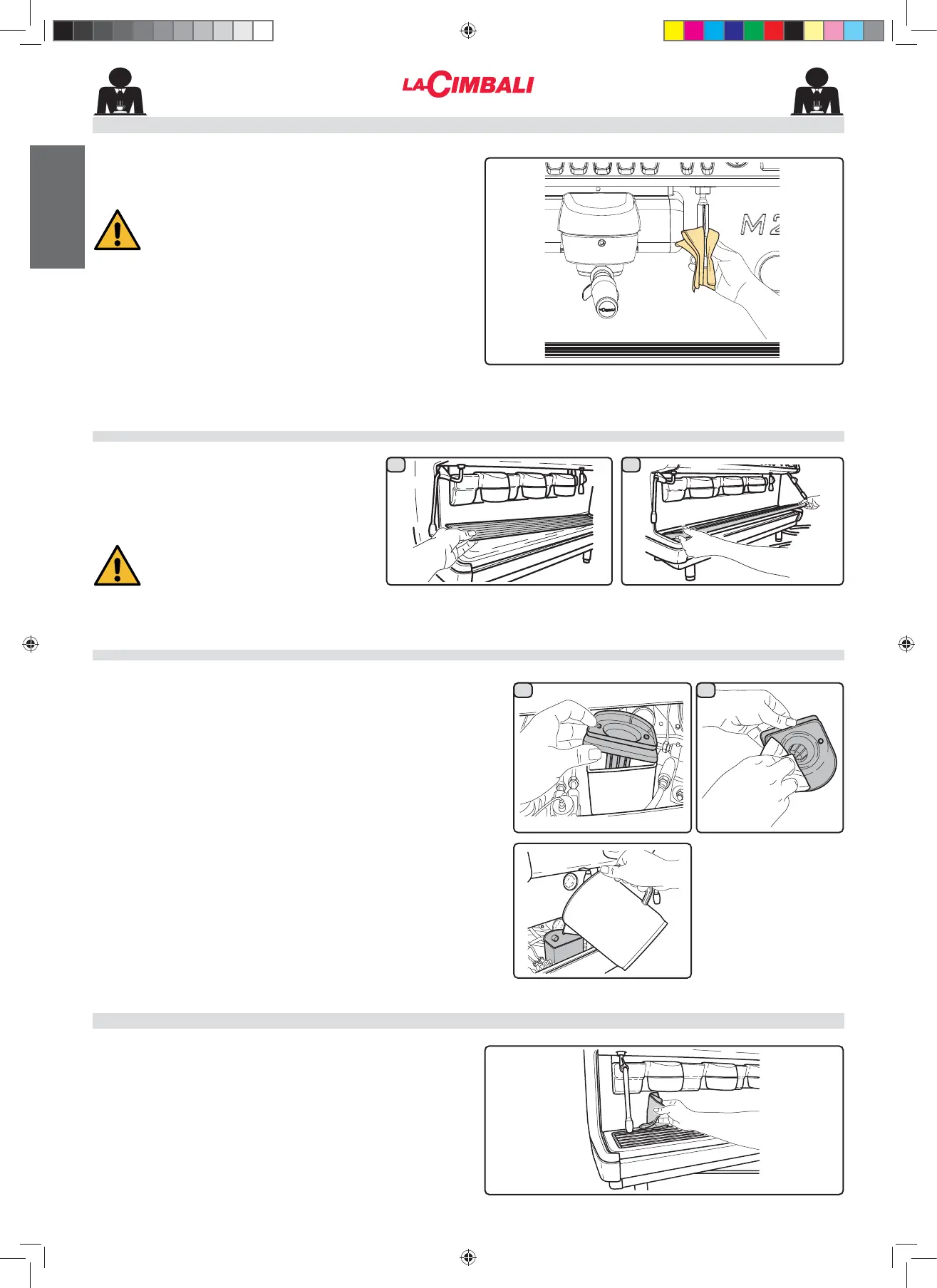 LA CIMBALI

M2