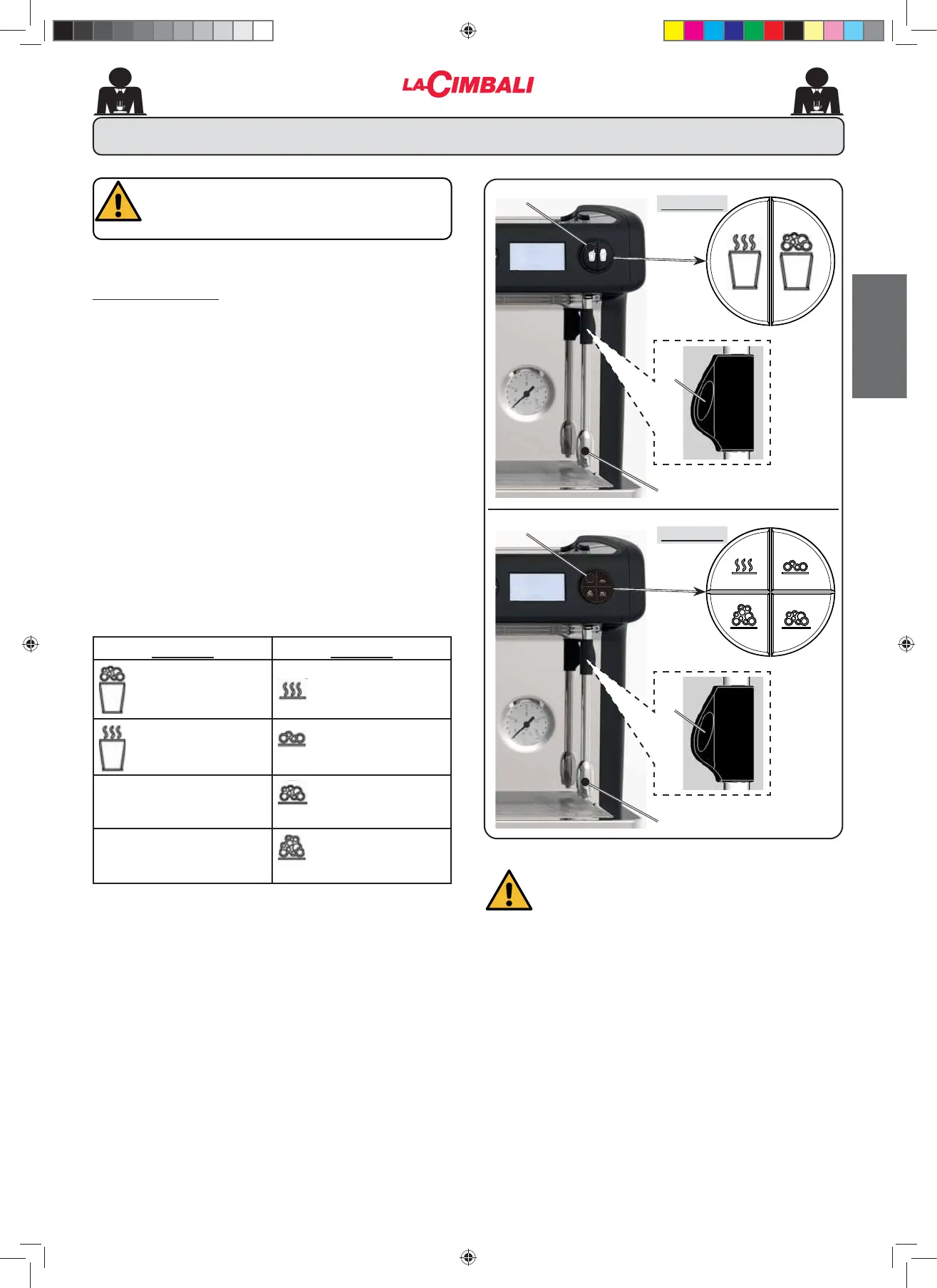 LA CIMBALI